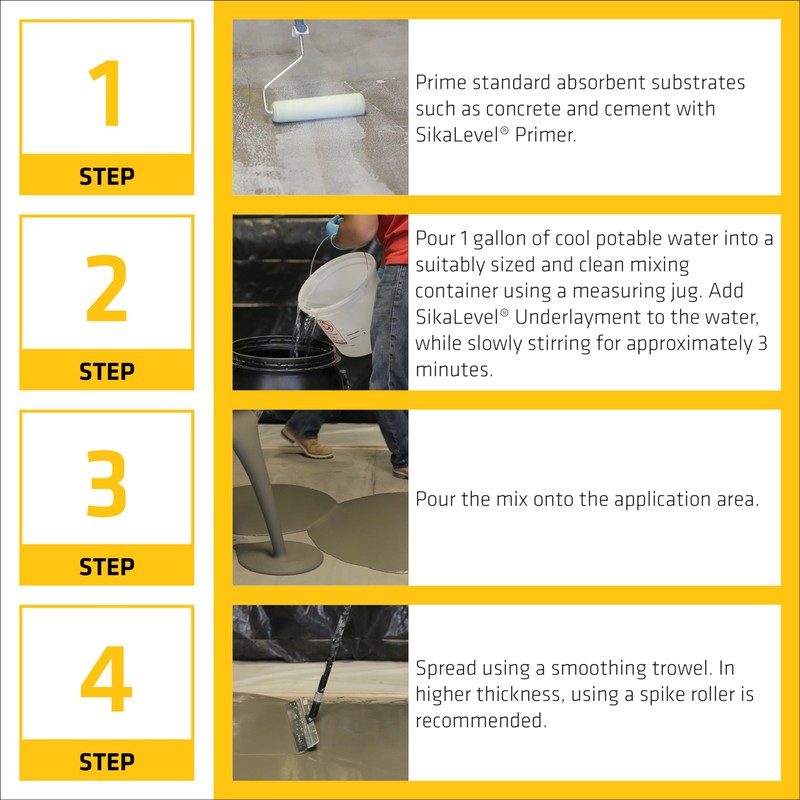 1

STEP

Prime standard absorbent substrates such as concrete and cement with SikaLevel® Primer.

2

STEP

Pour 1 gallon of cool potable water into a suitably sized and clean mixing container using a measuring jug. Add SikaLevel® Underlayment to the water, while slowly stirring for approximately 3 minutes.

3

STEP

Pour the mix onto the application area.

4

STEP

Spread using a smoothing trowel. In higher thickness, using a spike roller is recommended.