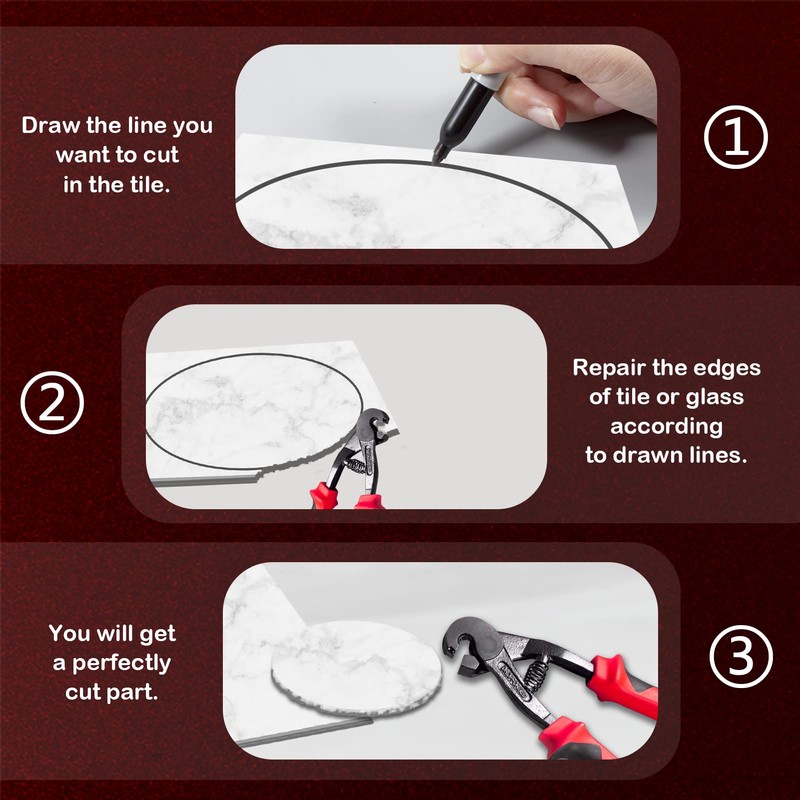 Draw the line you want to cut in the tile.

①

②

Repair the edges of tile or glass according to drawn lines.

You will get a perfectly cut part.

③