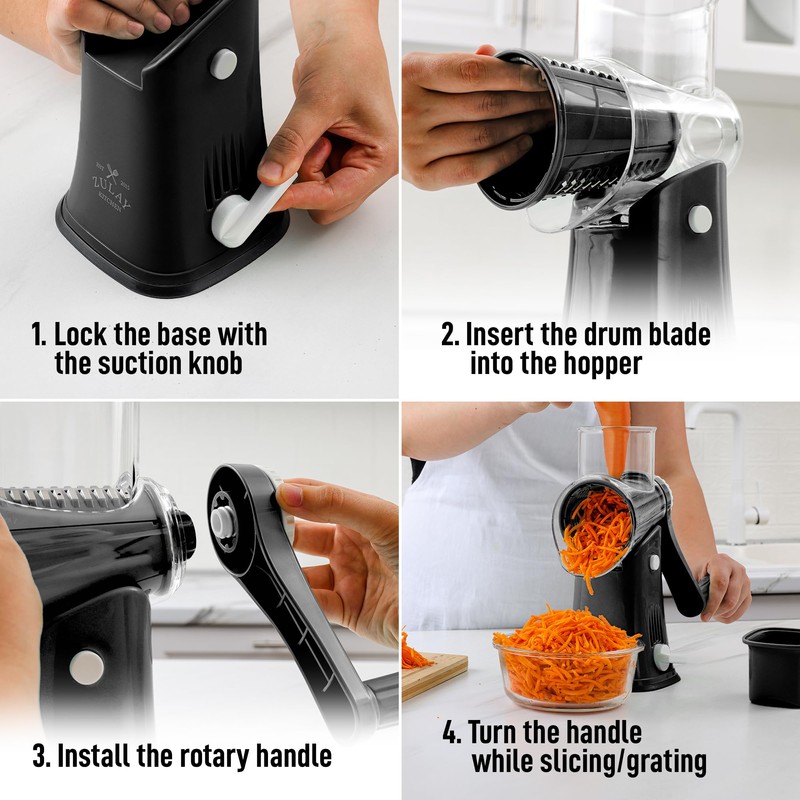 EST 2015
ZULAY
KITCHEN

1. Lock the base with the suction knob

2. Insert the drum blade into the hopper

3. Install the rotary handle

4. Turn the handle while slicing/grating