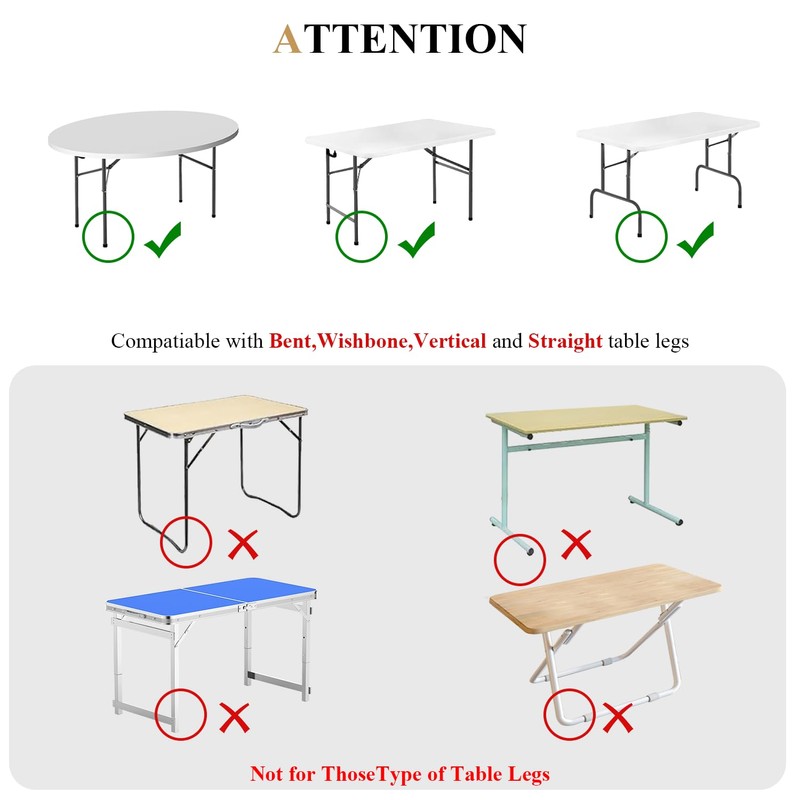 ATTENTION

Compatiable with Bent,Wishbone,Vertical and Straight table legs

Not for ThoseType of Table Legs