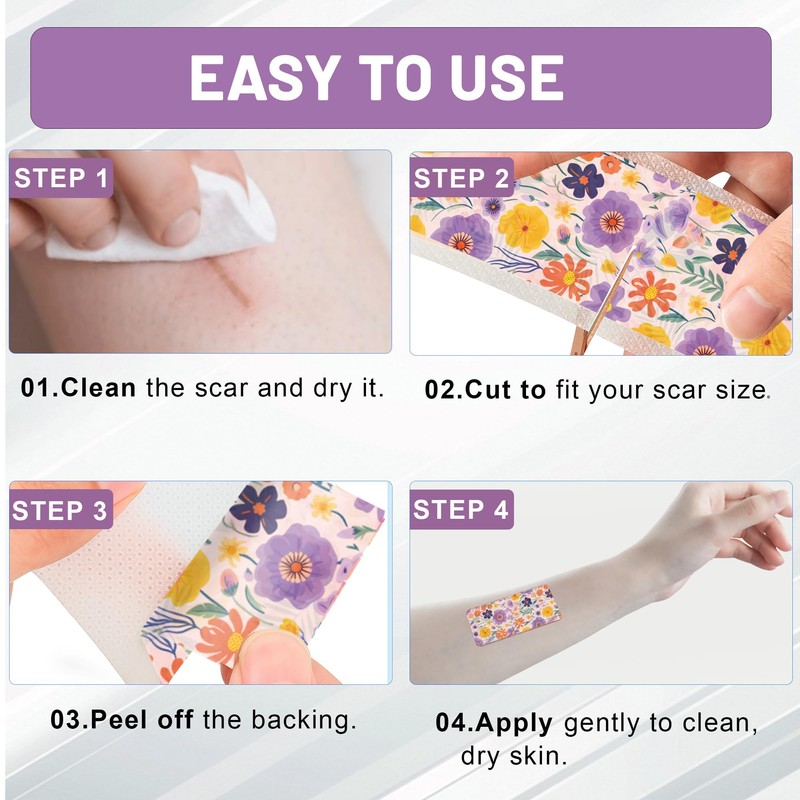 EASY TO USE

STEP 1

01.Clean the scar and dry it.

STEP 2

02.Cut to fit your scar size.

STEP 3

03.Peel off the backing.

STEP 4

04.Apply gently to clean, dry skin.