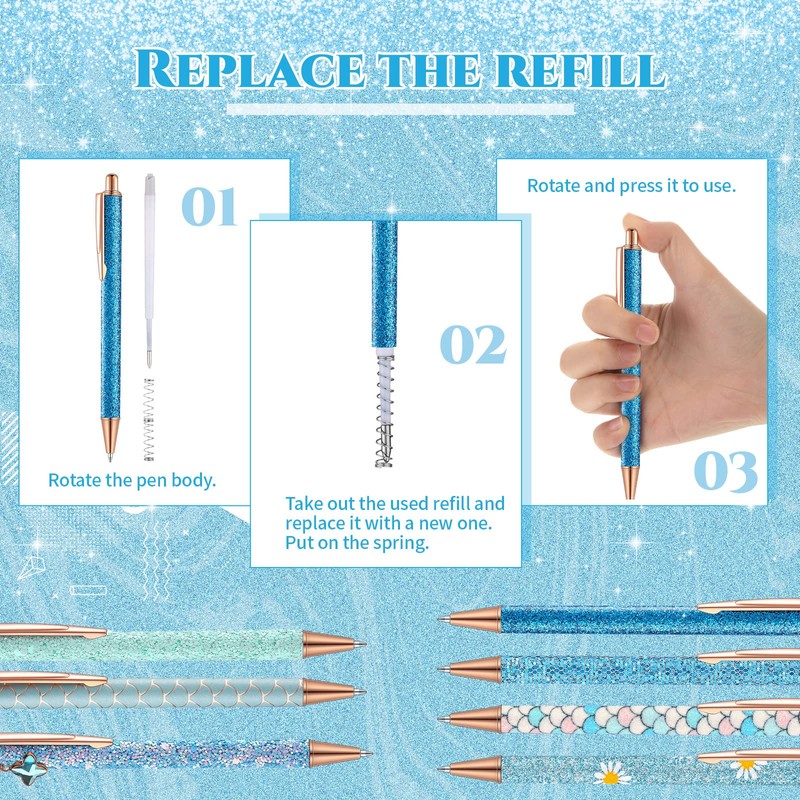 REPLACE THE REFILL

01

Rotate the pen body.

02

Take out the used refill and replace it with a new one. Put on the spring.

Rotate and press it to use.

03