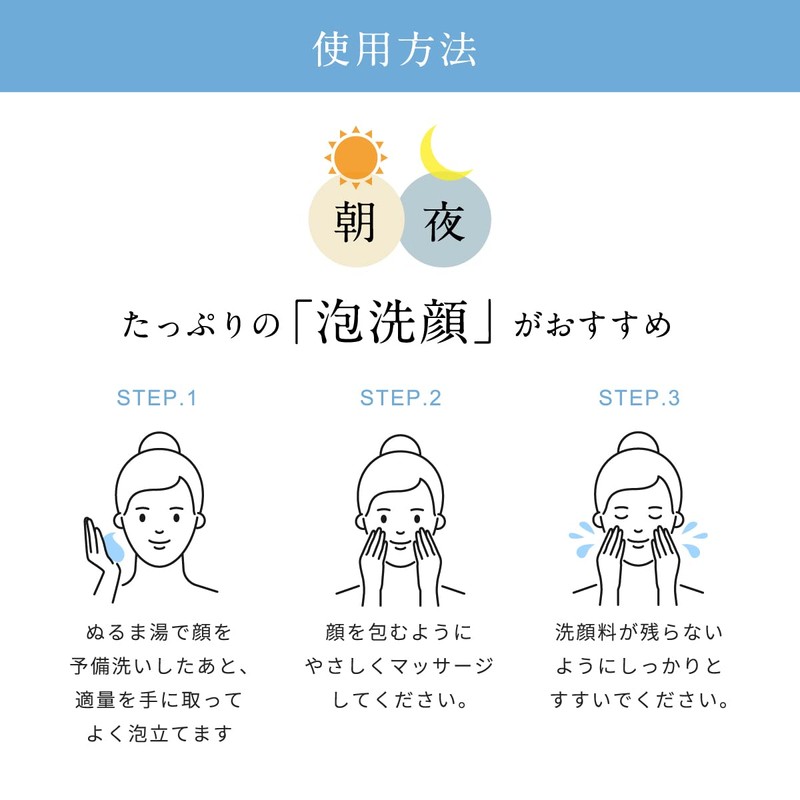 使用方法

朝 夜

たっぷりの「泡洗顔」がおすすめ

STEP.1

ぬるま湯で顔を予備洗いしたあと、適量を手に取ってよく泡立てます

STEP.2

顔を包むようにやさしくマッサージしてください。

STEP.3

洗顔料が残らないようにしっかりとすすいでください。