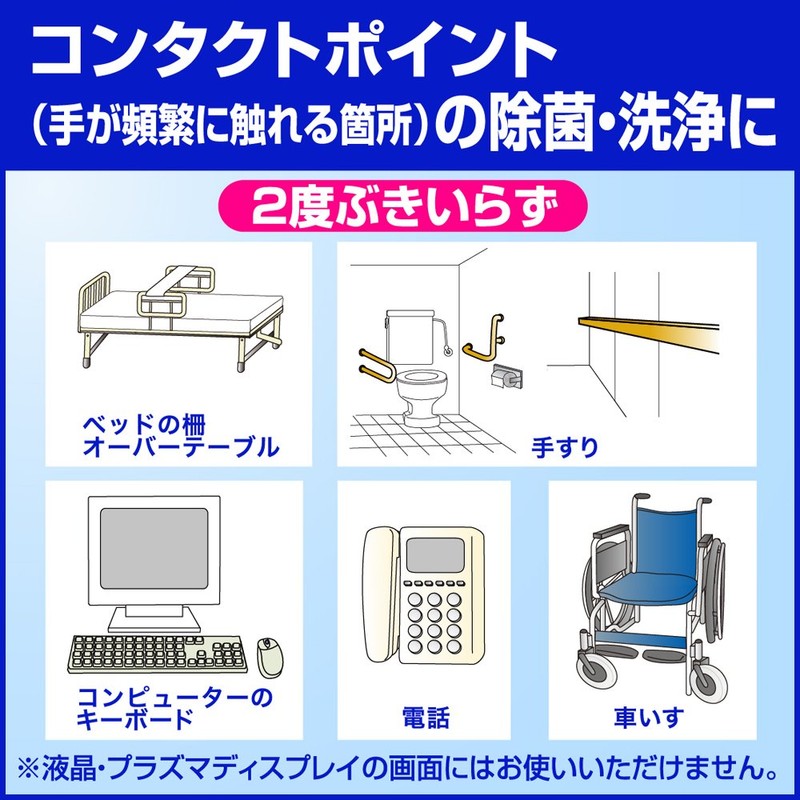 コンタクトポイント
(手が頻繁に触れる箇所)の除菌・洗浄に

2度ぶきいらず

ベッドの柵
オーバーテーブル

手すり

コンピューターの
キーボード

電話

車いす

※液晶・プラズマディスプレイの画面にはお使いいただけません。