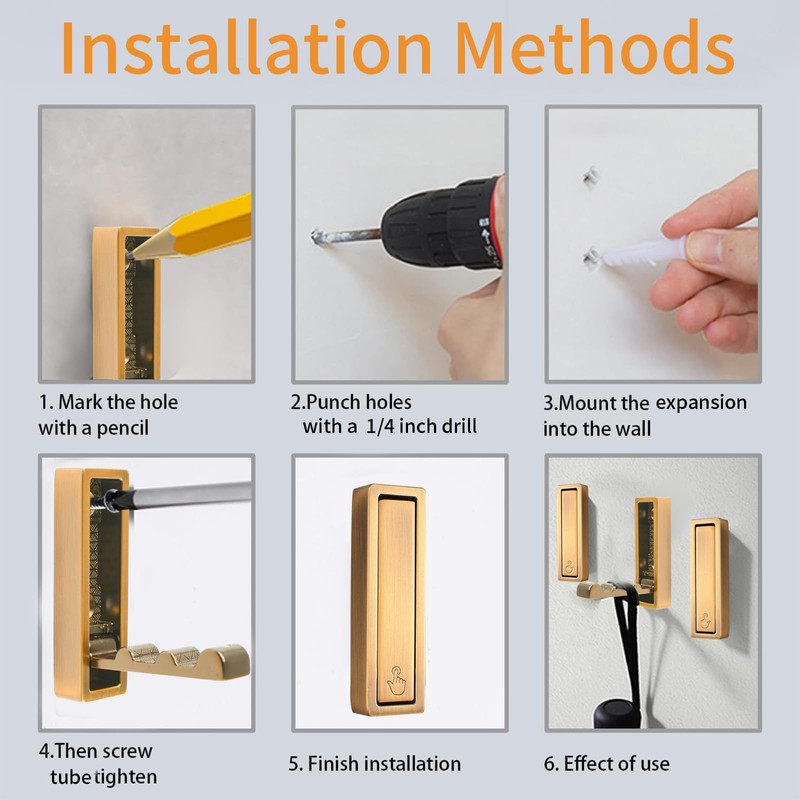 Installation Methods

1. Mark the hole with a pencil

2.Punch holes with a 1/4 inch drill

3.Mount the expansion into the wall

4.Then screw tube tighten

5. Finish installation

6. Effect of use