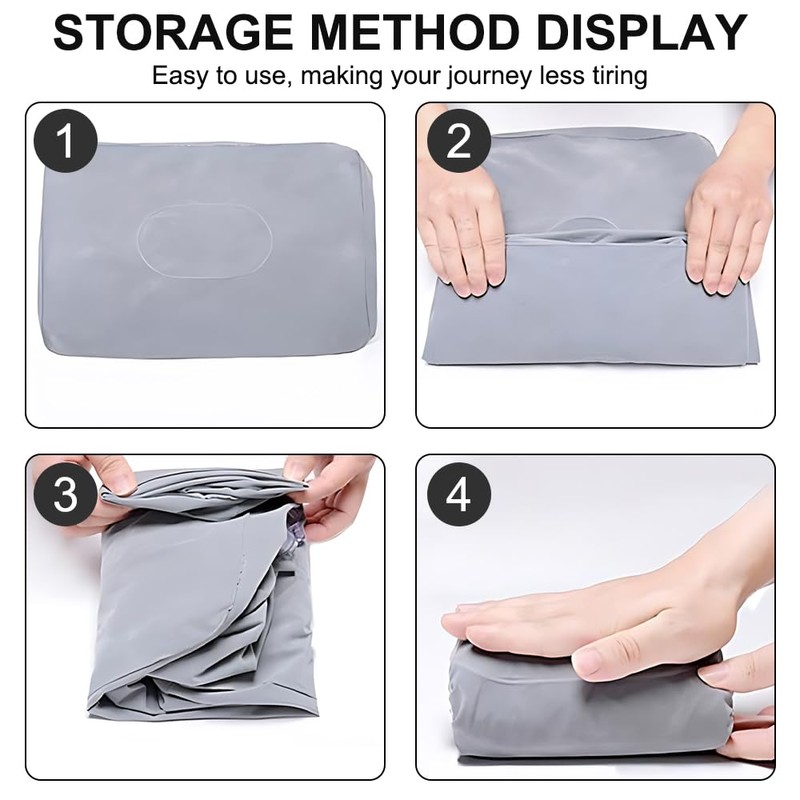 STORAGE METHOD DISPLAY
Easy to use, making your journey less tiring

1

2

3

4