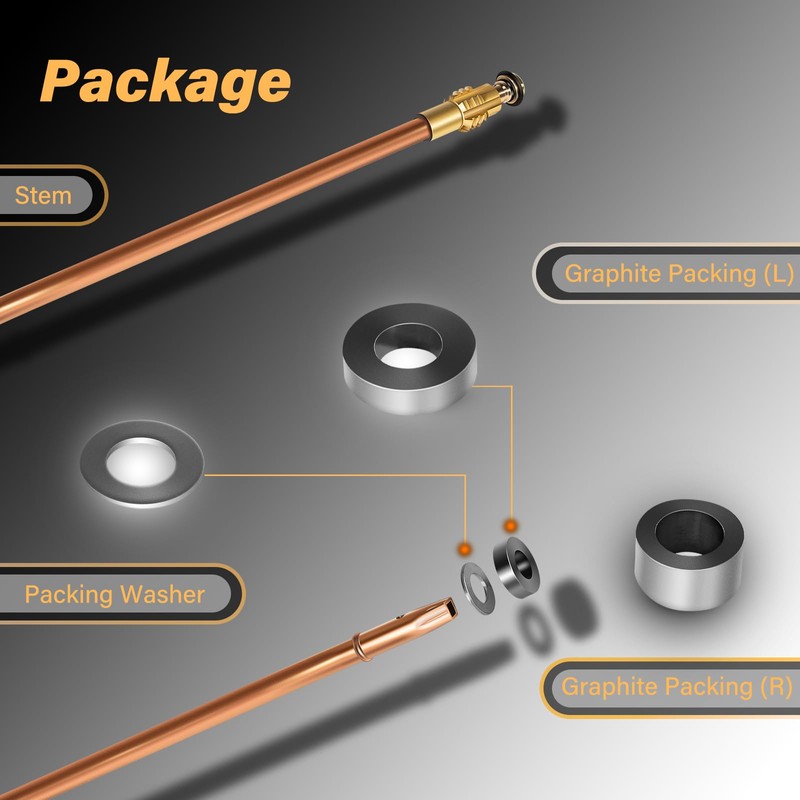 Package

Stem

Graphite Packing (L)

Packing Washer

Graphite Packing (R)