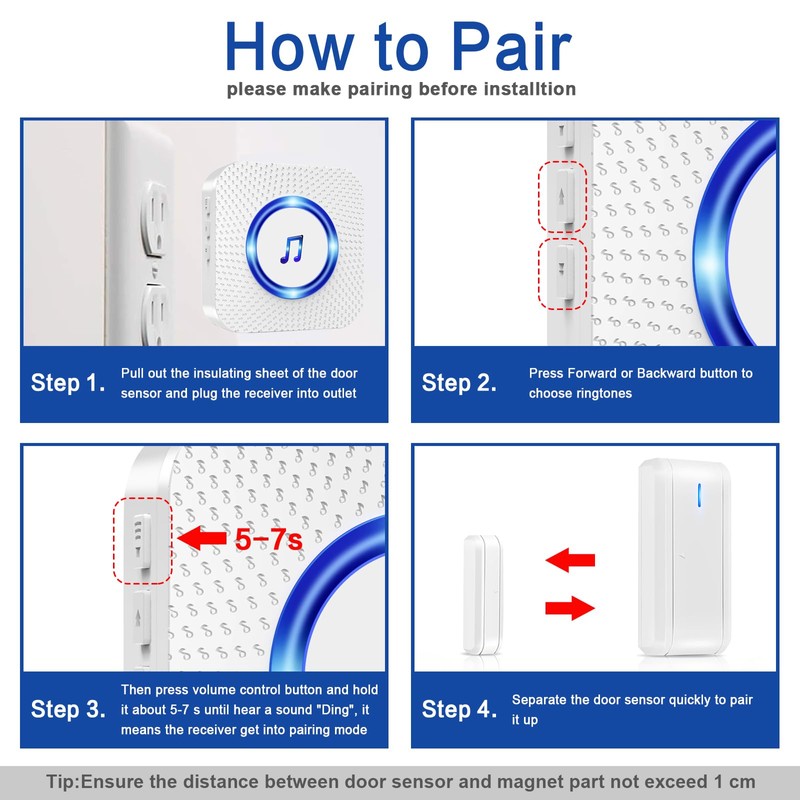 How to Pair

please make pairing before installtion

Step 1. Pull out the insulating sheet of the door sensor and plug the receiver into outlet

Step 2. Press Forward or Backward button to choose ringtones

5-7s

Step 3. Then press volume control button and hold it about 5-7 s until hear a sound "Ding", it means the receiver get into pairing mode

Step 4. Separate the door sensor quickly to pair it up

Tip:Ensure the distance between door sensor and magnet part not exceed 1 cm