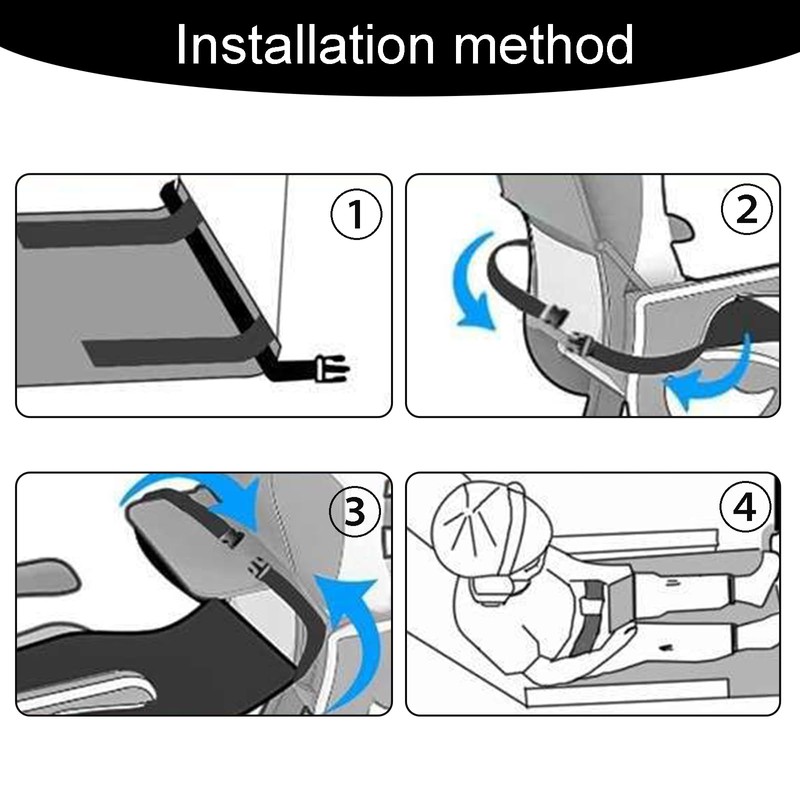 Installation method

1

2

3

4