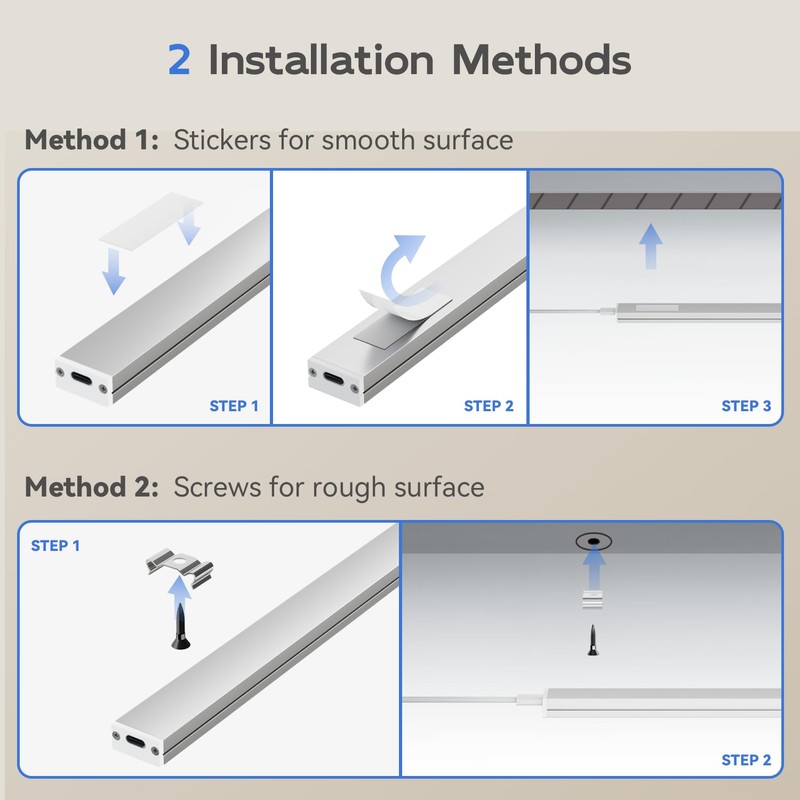 2 Installation Methods

Method 1: Stickers for smooth surface

STEP 1

STEP 2

STEP 3

Method 2: Screws for rough surface

STEP 1

STEP 2