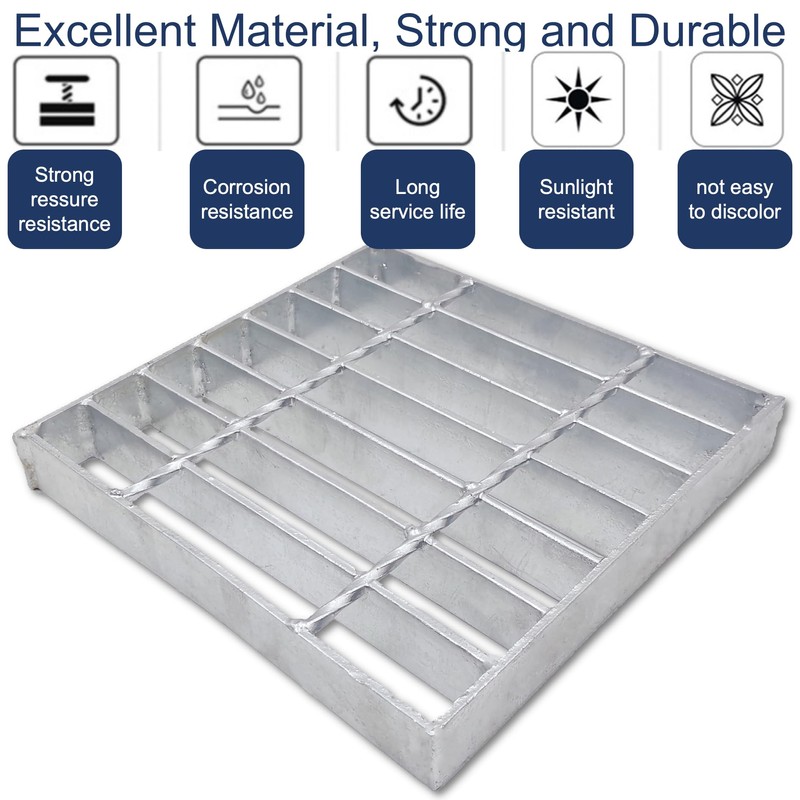 Excellent Material, Strong and Durable

Strong ressure resistance

Corrosion resistance

Long service life

Sunlight resistant

not easy to discolor