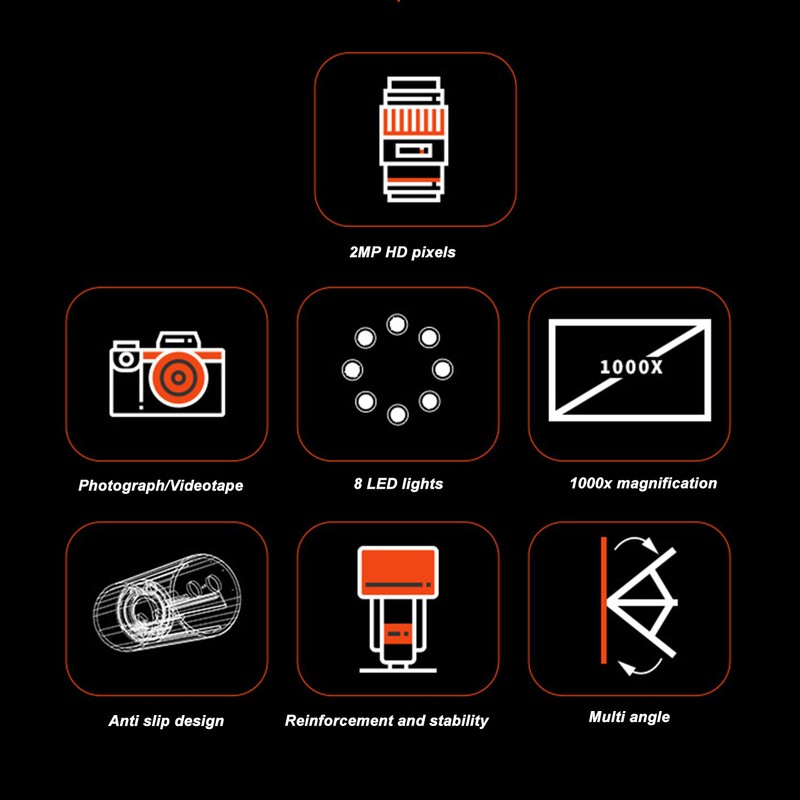 2MP HD pixels

1000X

Photograph/Videotape

8 LED lights

1000x magnification

Anti slip design

Reinforcement and stability

Multi angle