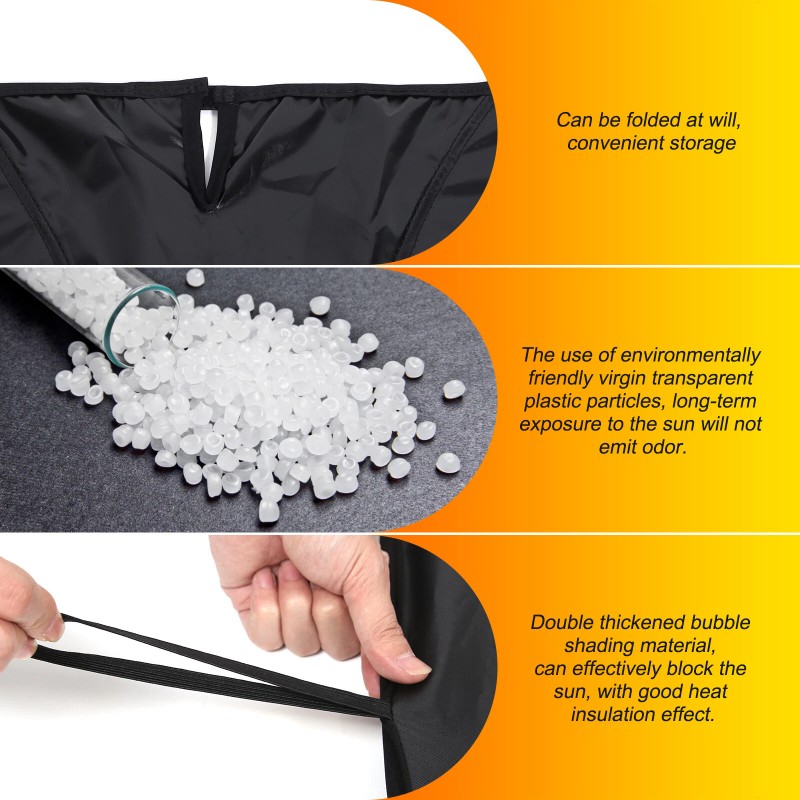 Can be folded at will, convenient storage

The use of environmentally friendly virgin transparent plastic particles, long-term exposure to the sun will not emit odor.

Double thickened bubble shading material, can effectively block the sun, with good heat insulation effect.