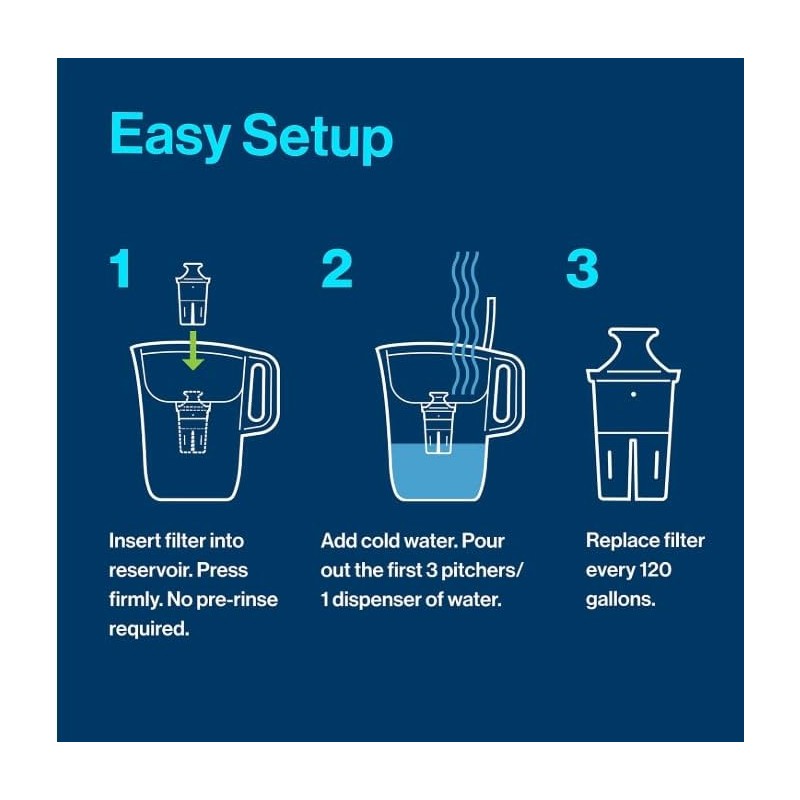 Easy Setup

1

Insert filter into reservoir. Press firmly. No pre-rinse required.

2

Add cold water. Pour out the first 3 pitchers/ 1 dispenser of water.

3

Replace filter every 120 gallons.