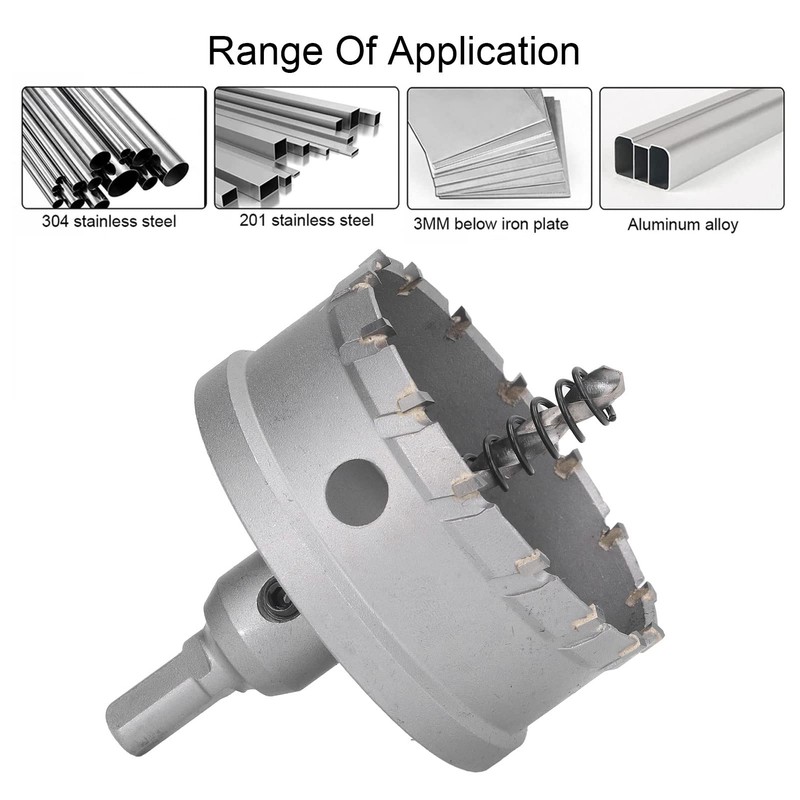 Range Of Application

304 stainless steel

201 stainless steel

3MM below iron plate

Aluminum alloy