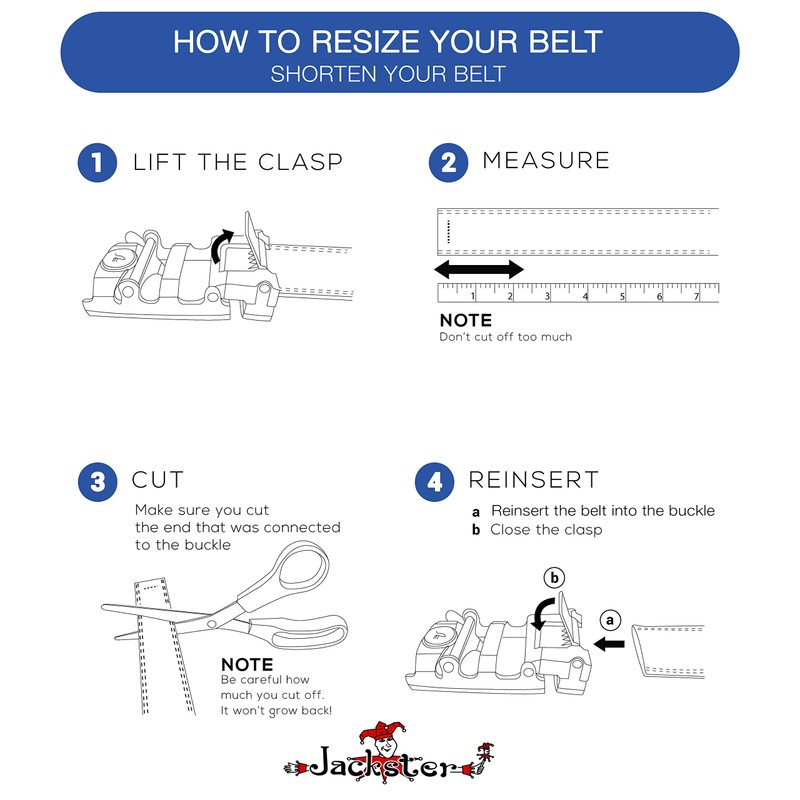 HOW TO RESIZE YOUR BELT
SHORTEN YOUR BELT

1 LIFT THE CLASP

2 MEASURE

1 2 3 4 5 6 7

NOTE
Don't cut off too much

3 CUT
Make sure you cut the end that was connected to the buckle

NOTE
Be careful how much you cut off. It won't grow back!

4 REINSERT
a Reinsert the belt into the buckle
b Close the clasp

b

a

Jackster