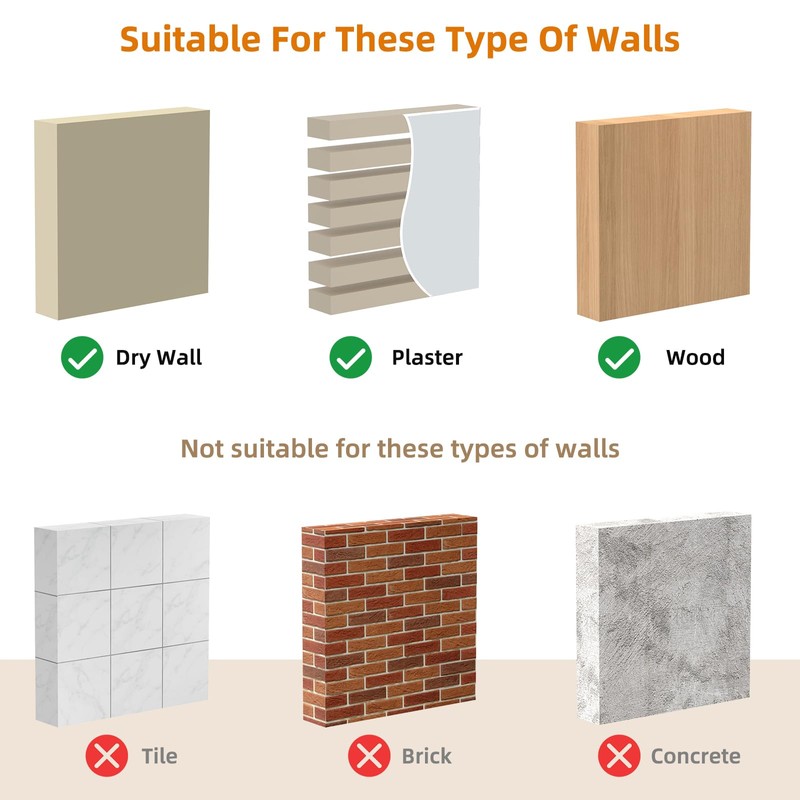 Suitable For These Type Of Walls

Dry Wall

Plaster

Wood

Not suitable for these types of walls

Tile

Brick

Concrete