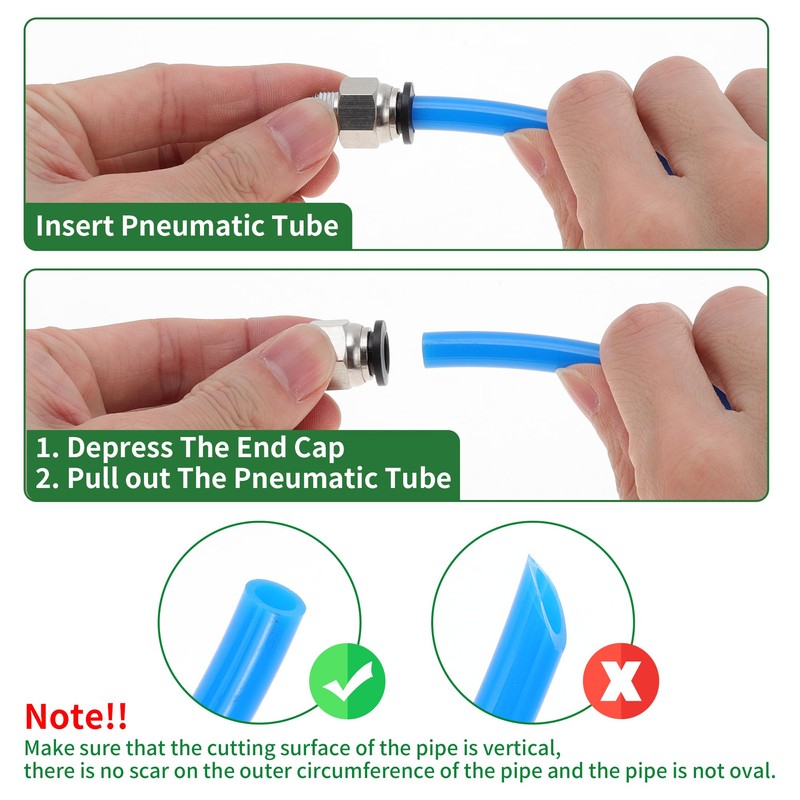 Insert Pneumatic Tube

1. Depress The End Cap
2. Pull out The Pneumatic Tube

Note!!
Make sure that the cutting surface of the pipe is vertical, there is no scar on the outer circumference of the pipe and the pipe is not oval.