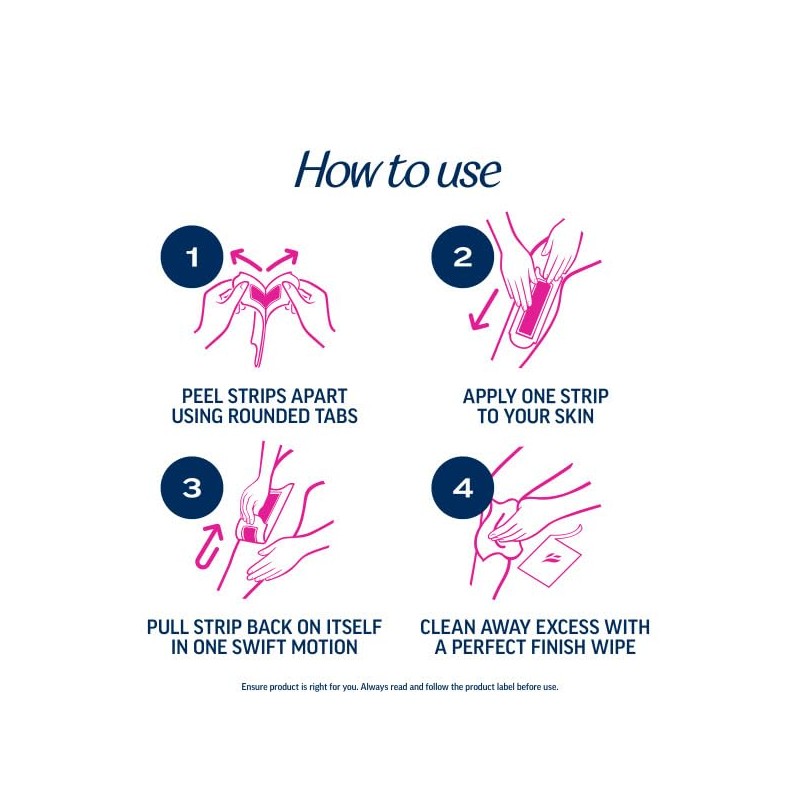 How to use

1

PEEL STRIPS APART USING ROUNDED TABS

2

APPLY ONE STRIP TO YOUR SKIN

3

PULL STRIP BACK ON ITSELF IN ONE SWIFT MOTION

4

CLEAN AWAY EXCESS WITH A PERFECT FINISH WIPE

Ensure product is right for you. Always read and follow the product label before use.