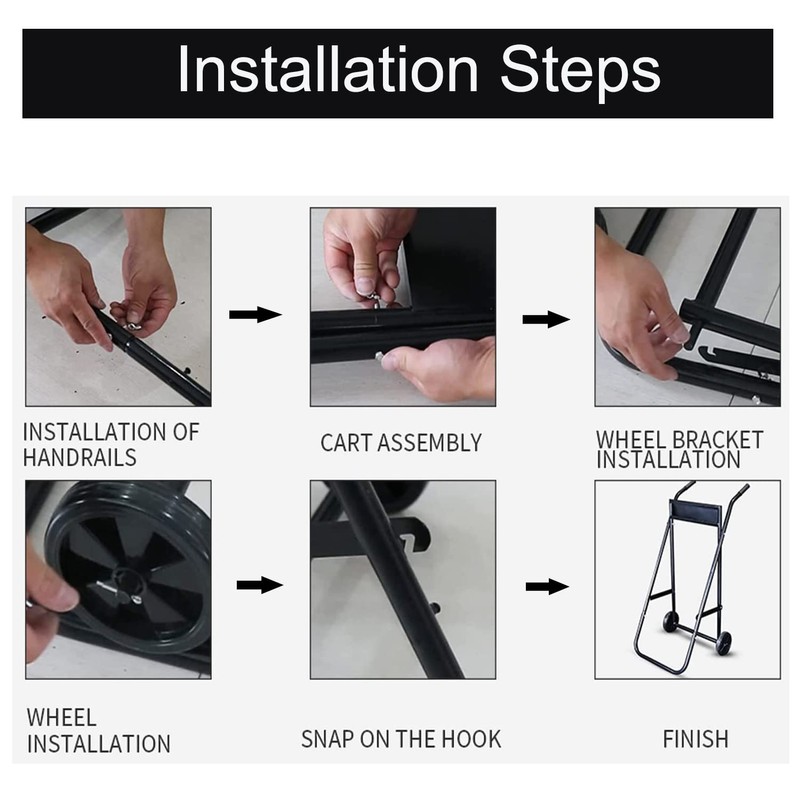 Installation Steps

INSTALLATION OF HANDRAILS

CART ASSEMBLY

WHEEL BRACKET INSTALLATION

WHEEL INSTALLATION

SNAP ON THE HOOK

FINISH