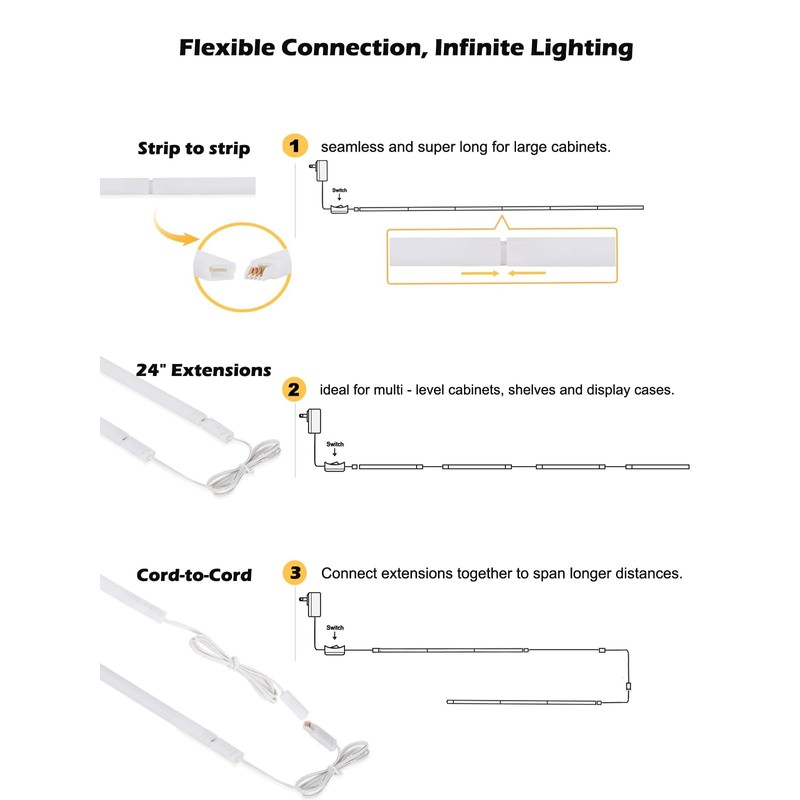 Flexible Connection, Infinite Lighting

Strip to strip

1 seamless and super long for large cabinets.

Switch

24" Extensions

2 ideal for multi - level cabinets, shelves and display cases.

Switch

Cord-to-Cord

3 Connect extensions together to span longer distances.

Switch