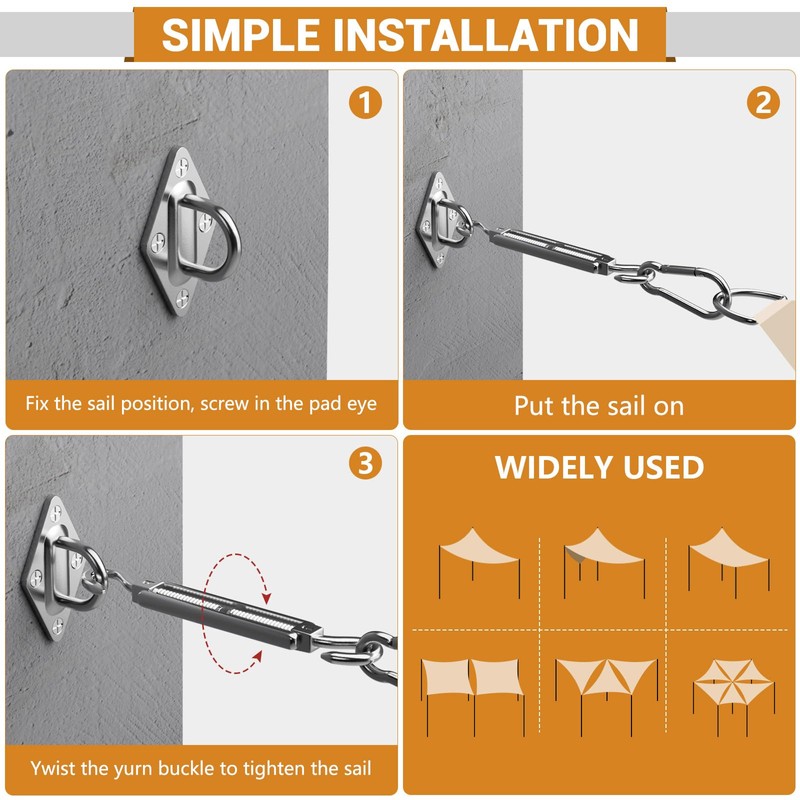 SIMPLE INSTALLATION

1

Fix the sail position, screw in the pad eye

2

Put the sail on

3

Ywist the yurn buckle to tighten the sail

WIDELY USED