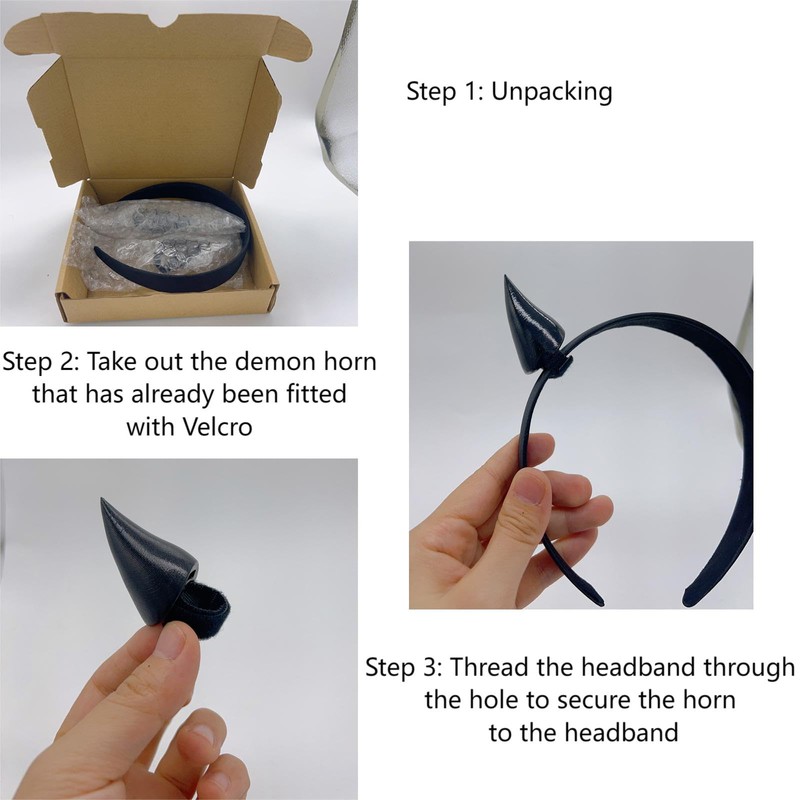 Step 1: Unpacking

Step 2: Take out the demon horn that has already been fitted with Velcro

Step 3: Thread the headband through the hole to secure the horn to the headband