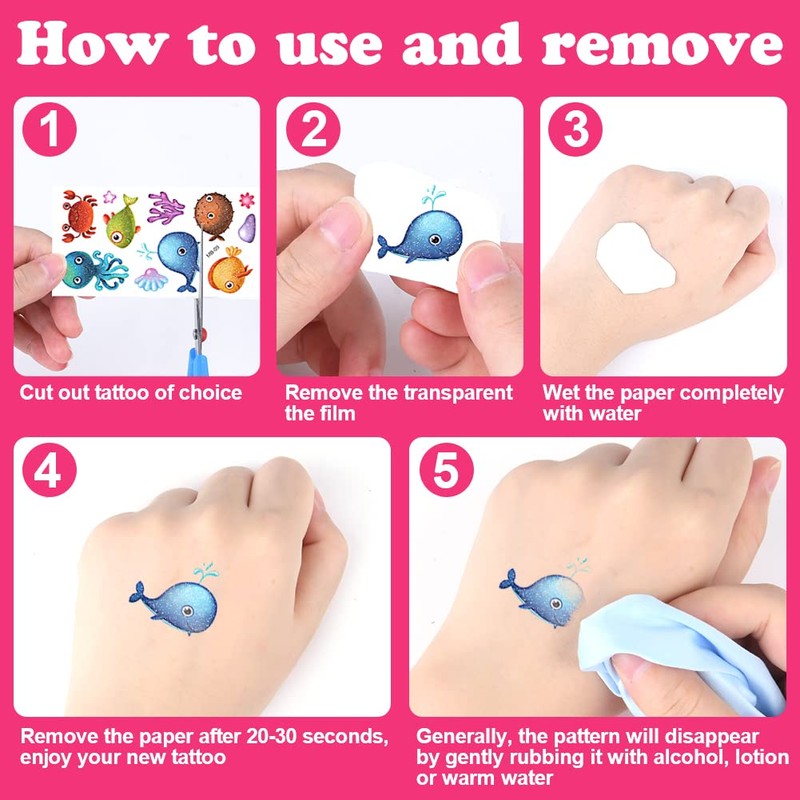 How to use and remove

1

Cut out tattoo of choice

2

Remove the transparent the film

3

Wet the paper completely with water

4

Remove the paper after 20-30 seconds, enjoy your new tattoo

5

Generally, the pattern will disappear by gently rubbing it with alcohol, lotion or warm water