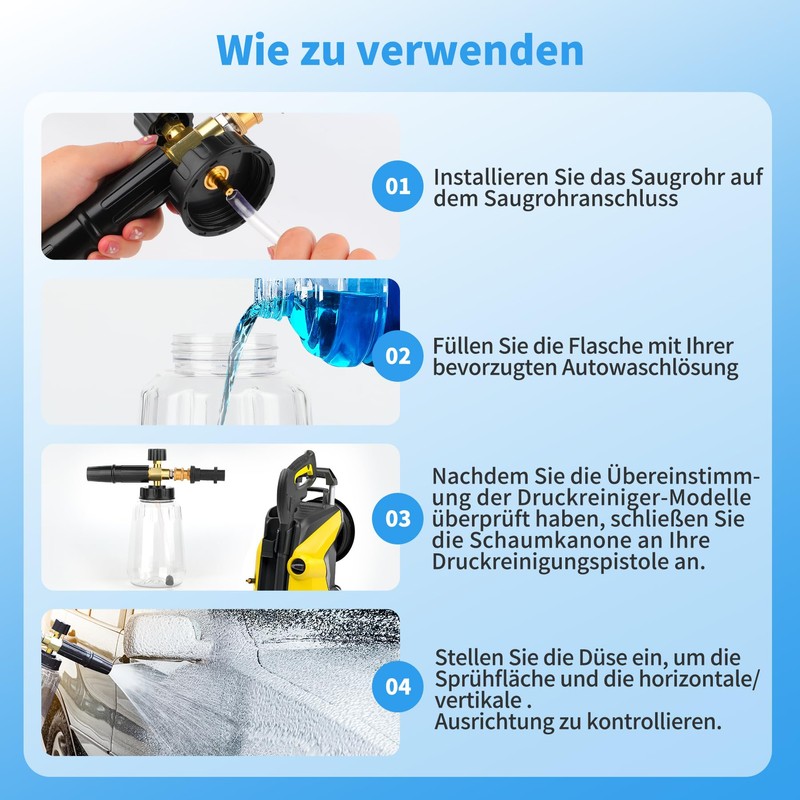 Wie zu verwenden

01 Installieren Sie das Saugrohr auf dem Saugrohranschluss

02 Füllen Sie die Flasche mit Ihrer bevorzugten Autowaschlösung

03 Nachdem Sie die Übereinstimmung der Druckreiniger-Modelle überprüft haben, schließen Sie die Schaumkanone an Ihre Druckreinigungspistole an.

04 Stellen Sie die Düse ein, um die Sprühfläche und die horizontale/ vertikale .
Ausrichtung zu kontrollieren.