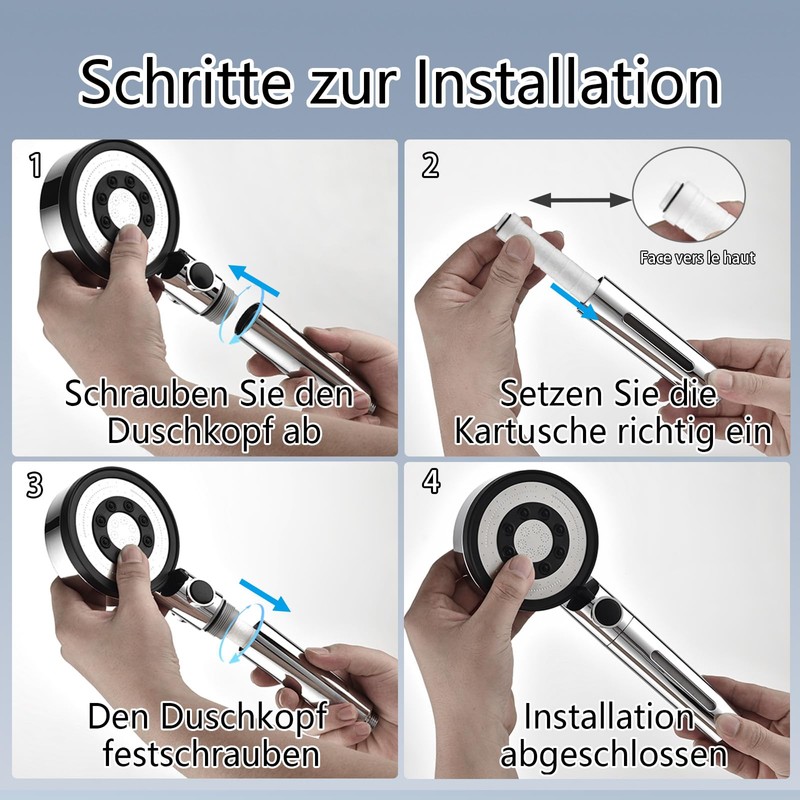 Schritte zur Installation

1

Schrauben Sie den Duschkopf ab

2

Face vers le haut

Setzen Sie die Kartusche richtig ein

3

Den Duschkopf festschrauben

4

Installation abgeschlossen