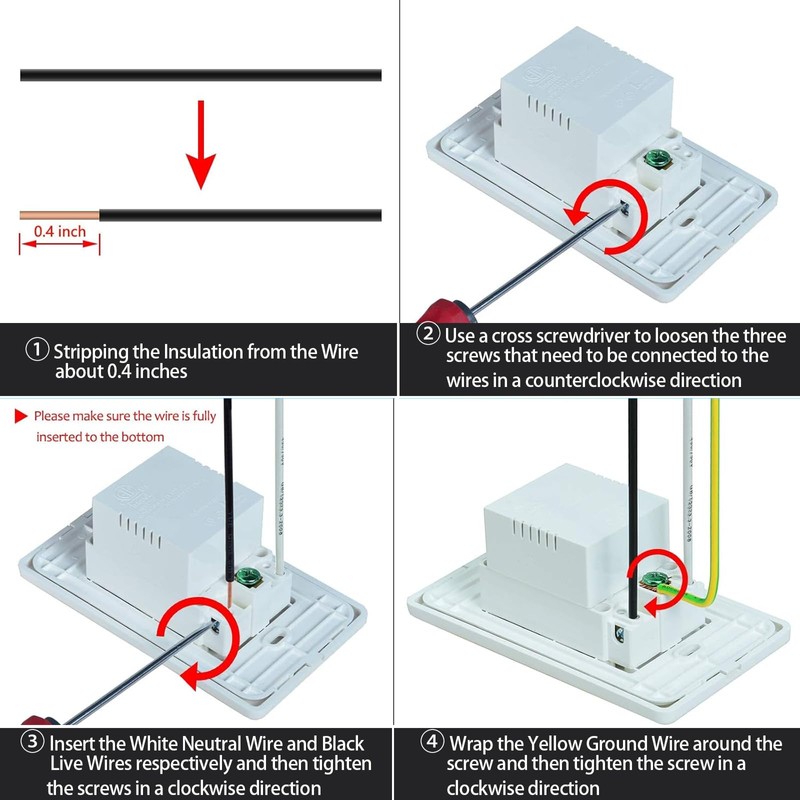 0.4 inch

① Stripping the Insulation from the Wire about 0.4 inches

② Use a cross screwdriver to loosen the three screws that need to be connected to the wires in a counterclockwise direction

▶ Please make sure the wire is fully inserted to the bottom

③ Insert the White Neutral Wire and Black Live Wires respectively and then tighten the screws in a clockwise direction

④ Wrap the Yellow Ground Wire around the screw and then tighten the screw in a clockwise direction