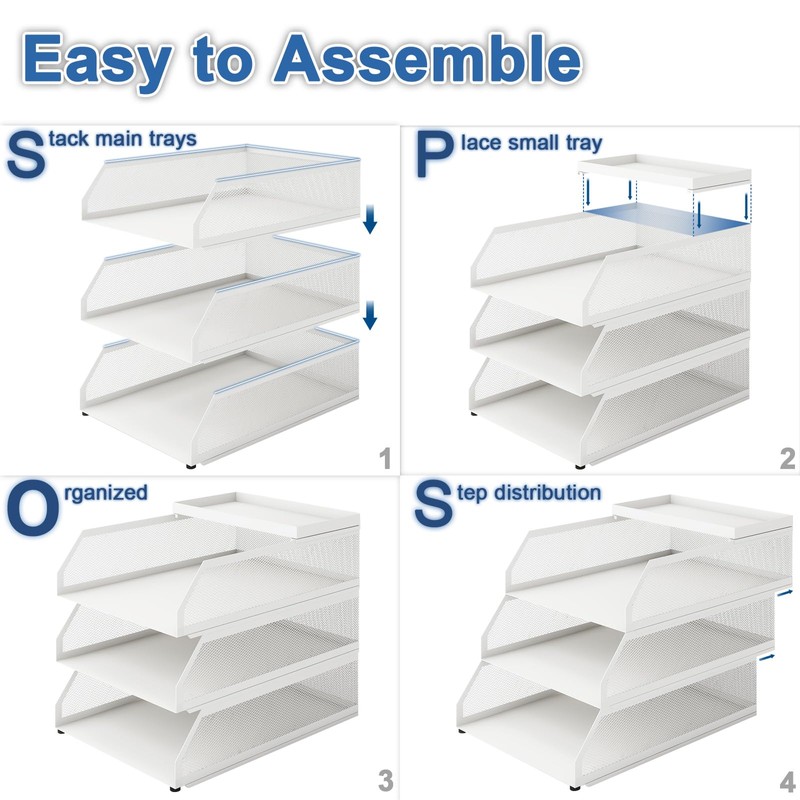 Easy to Assemble

Stack main trays

1

Place small tray

2

Organized

3

Step distribution

4