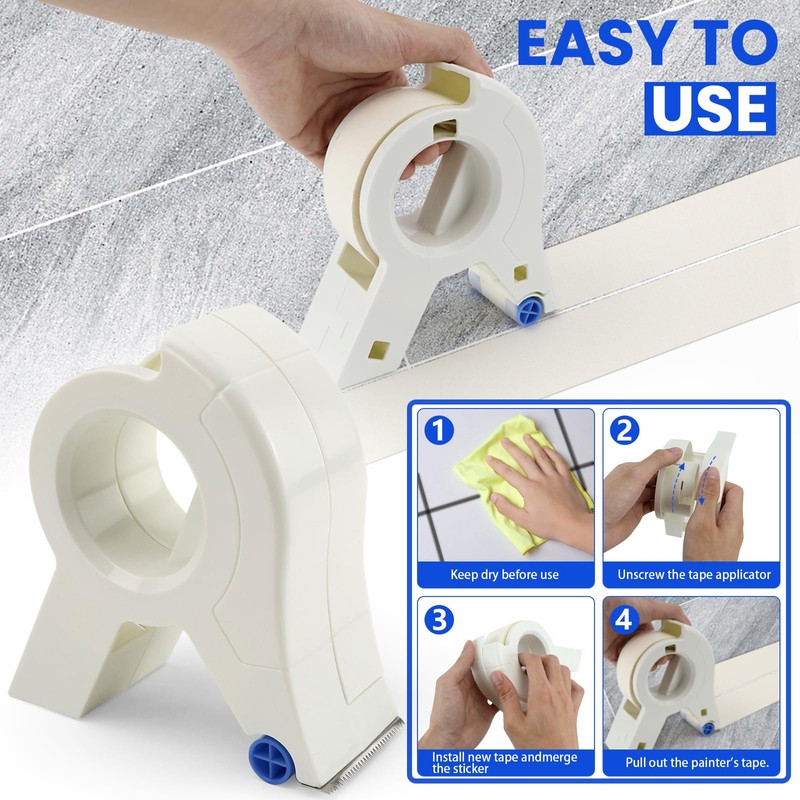 EASY TO USE

1
Keep dry before use

2
Unscrew the tape applicator

3
Install new tape andmerge the sticker

4
Pull out the painter's tape.