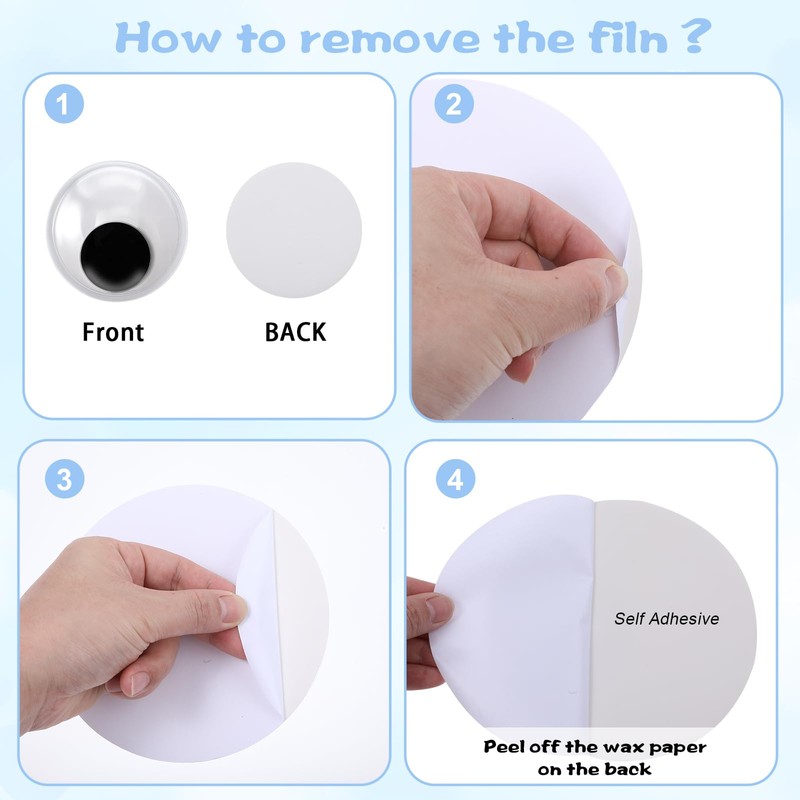 How to remove the filn ?

1

Front

BACK

2

3

4

Self Adhesive

Peel off the wax paper on the back