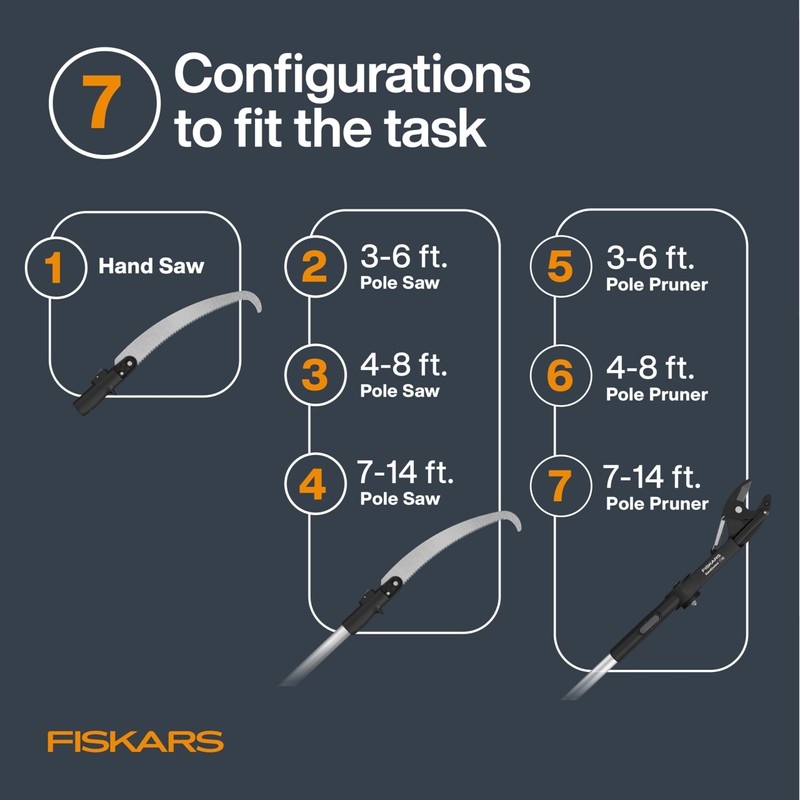 7 Configurations to fit the task

1 Hand Saw

2 3-6 ft. Pole Saw

3 4-8 ft. Pole Saw

4 7-14 ft. Pole Saw

5 3-6 ft. Pole Pruner

6 4-8 ft. Pole Pruner

7 7-14 ft. Pole Pruner

FISKARS

FISKARS