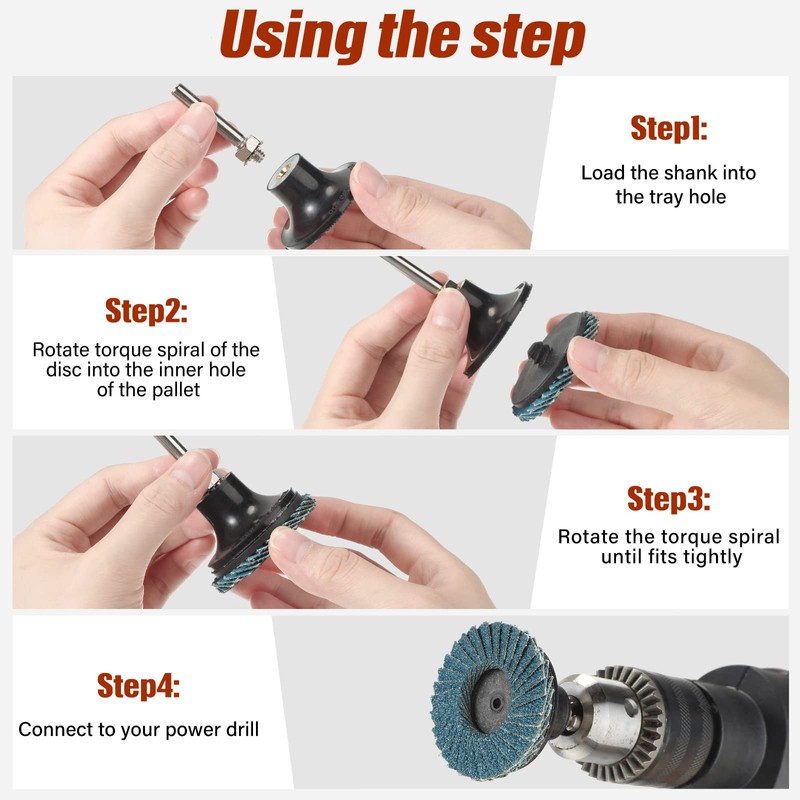 Using the step

Step1:

Load the shank into the tray hole

Step2:

Rotate torque spiral of the disc into the inner hole of the pallet

Step3:

Rotate the torque spiral until fits tightly

Step4:

Connect to your power drill