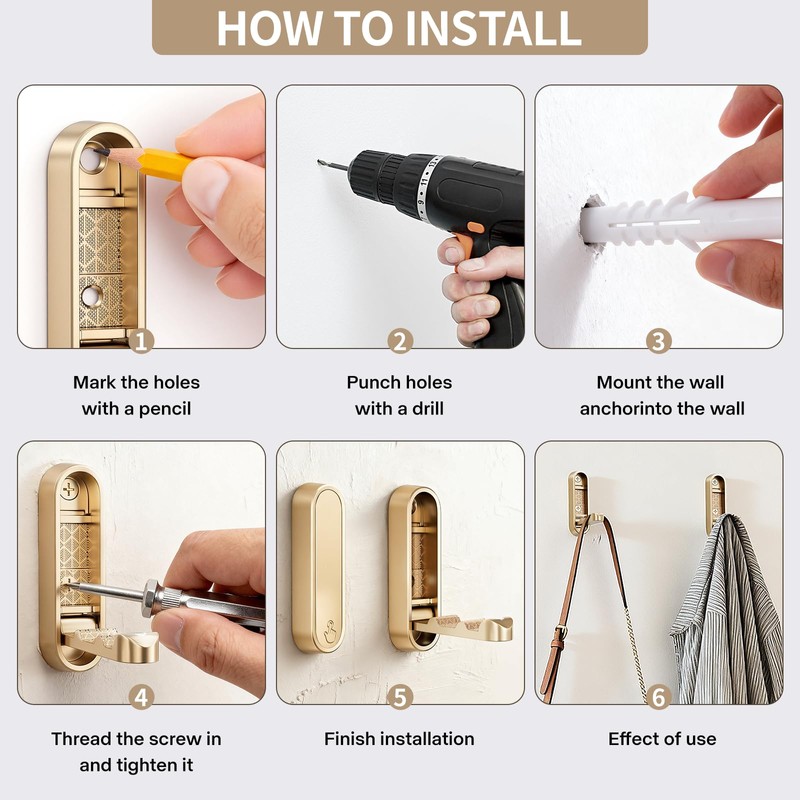 HOW TO INSTALL

1
Mark the holes with a pencil

2
Punch holes with a drill

3
Mount the wall anchorinto the wall

4
Thread the screw in and tighten it

5
Finish installation

6
Effect of use