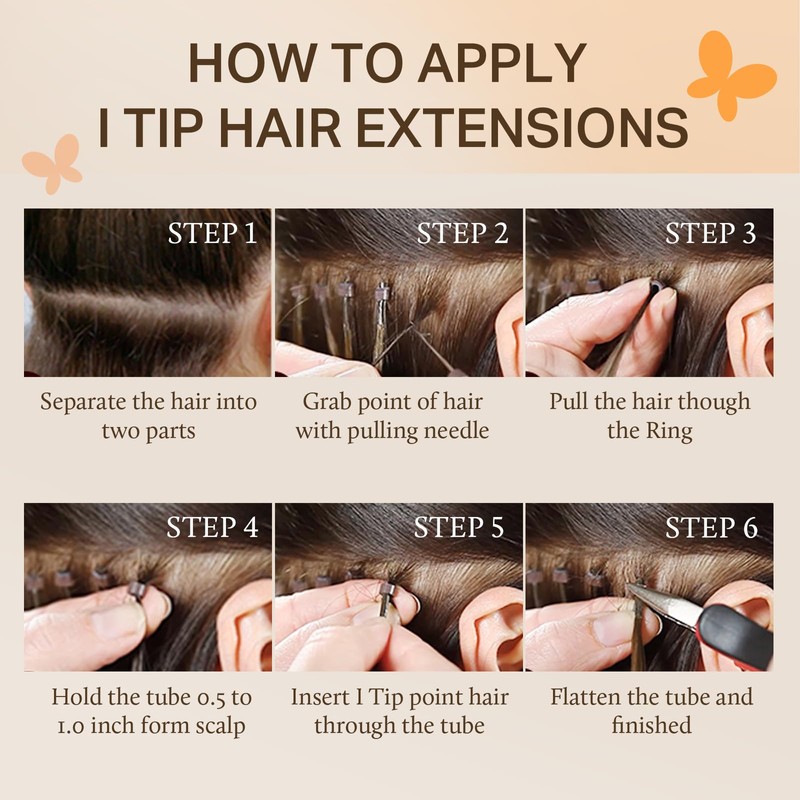 HOW TO APPLY
I TIP HAIR EXTENSIONS

STEP 1
Separate the hair into two parts

STEP 2
Grab point of hair with pulling needle

STEP 3
Pull the hair though the Ring

STEP 4
Hold the tube 0.5 to 1.0 inch form scalp

STEP 5
Insert I Tip point hair through the tube

STEP 6
Flatten the tube and finished