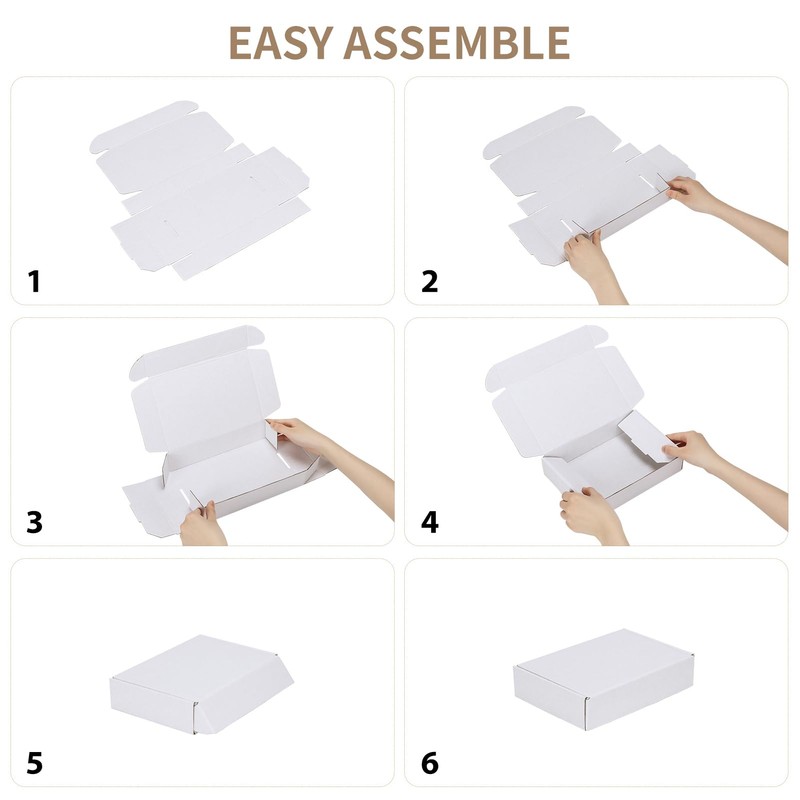 EASY ASSEMBLE

1

2

3

4

5

6