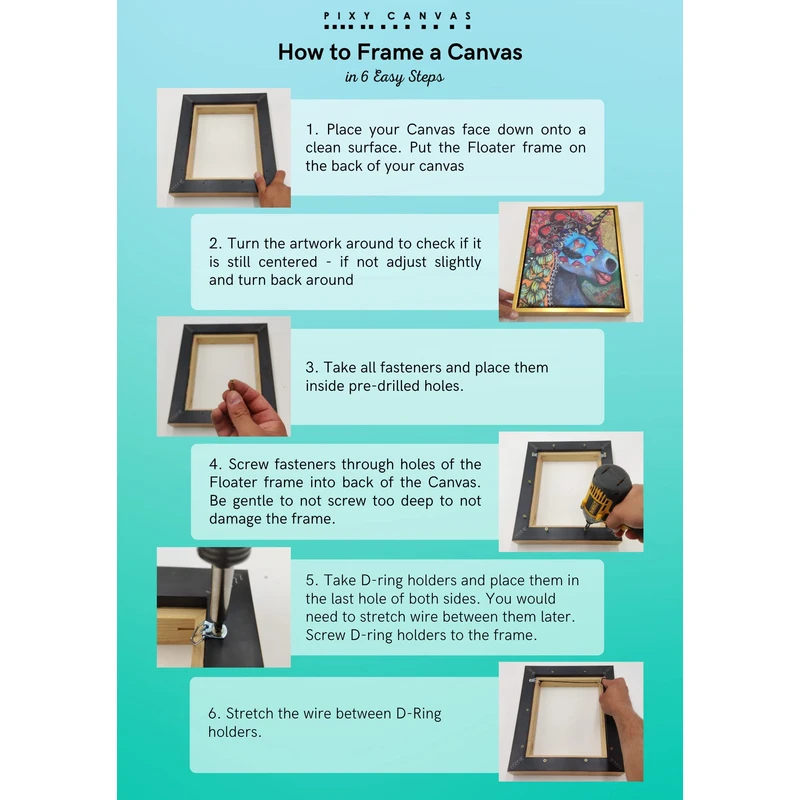 PIXY CANVAS

How to Frame a Canvas
in 6 Easy Steps

1. Place your Canvas face down onto a clean surface. Put the Floater frame on the back of your canvas

2. Turn the artwork around to check if it is still centered - if not adjust slightly and turn back around

3. Take all fasteners and place them inside pre-drilled holes.

4. Screw fasteners through holes of the Floater frame into back of the Canvas. Be gentle to not screw too deep to not damage the frame.

5. Take D-ring holders and place them in the last hole of both sides. You would need to stretch wire between them later. Screw D-ring holders to the frame.

6. Stretch the wire between D-Ring holders.