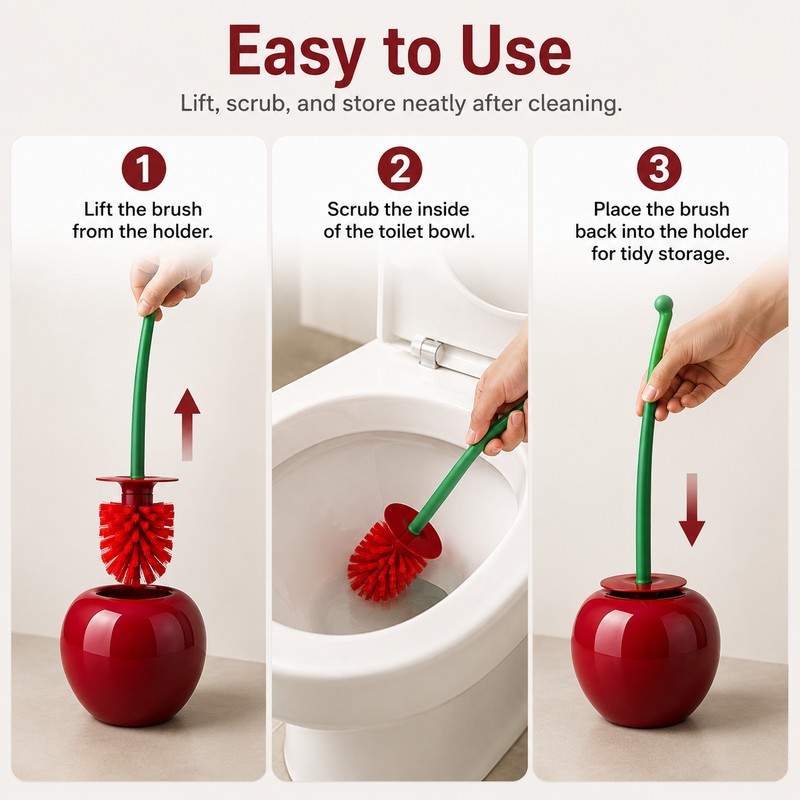 Easy to Use

Lift, scrub, and store neatly after cleaning.

1

Lift the brush from the holder.

2

Scrub the inside of the toilet bowl.

3

Place the brush back into the holder for tidy storage.