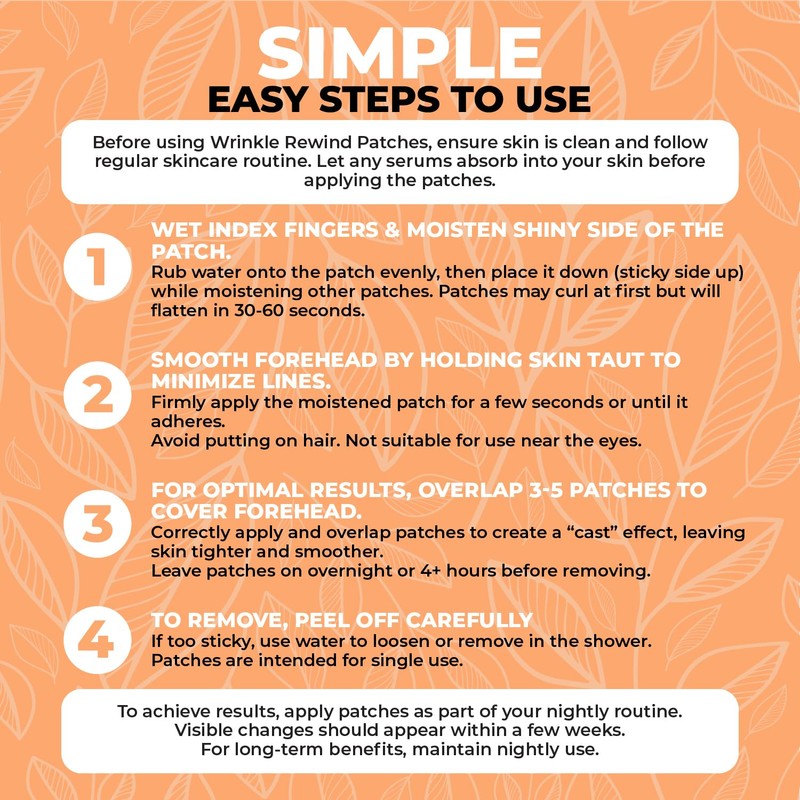 SIMPLE
EASY STEPS TO USE

Before using Wrinkle Rewind Patches, ensure skin is clean and follow regular skincare routine. Let any serums absorb into your skin before applying the patches.

1
WET INDEX FINGERS & MOISTEN SHINY SIDE OF THE PATCH.
Rub water onto the patch evenly, then place it down (sticky side up) while moistening other patches. Patches may curl at first but will flatten in 30-60 seconds.

2
SMOOTH FOREHEAD BY HOLDING SKIN TAUT TO MINIMIZE LINES.
Firmly apply the moistened patch for a few seconds or until it adheres.
Avoid putting on hair. Not suitable for use near the eyes.

3
FOR OPTIMAL RESULTS, OVERLAP 3-5 PATCHES TO COVER FOREHEAD.
Correctly apply and overlap patches to create a “cast” effect, leaving skin tighter and smoother.
Leave patches on overnight or 4+ hours before removing.

4
TO REMOVE, PEEL OFF CAREFULLY
If too sticky, use water to loosen or remove in the shower.
Patches are intended for single use.

To achieve results, apply patches as part of your nightly routine.
Visible changes should appear within a few weeks.
For long-term benefits, maintain nightly use.