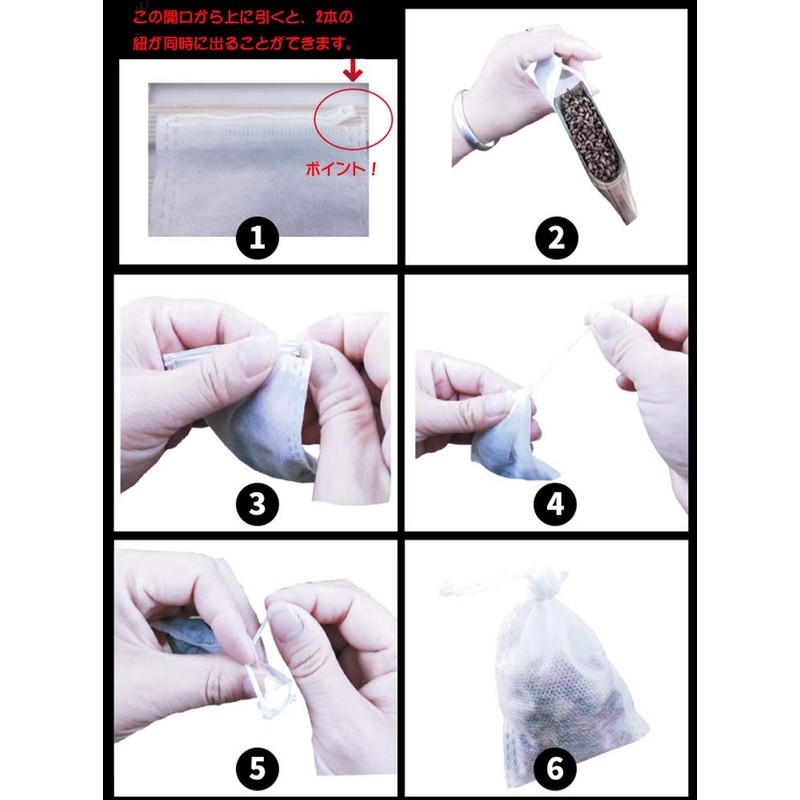 この開口から上に引くと、2本の紐が同時に出ることができます。

ポイント！

1

2

3

4

5

6