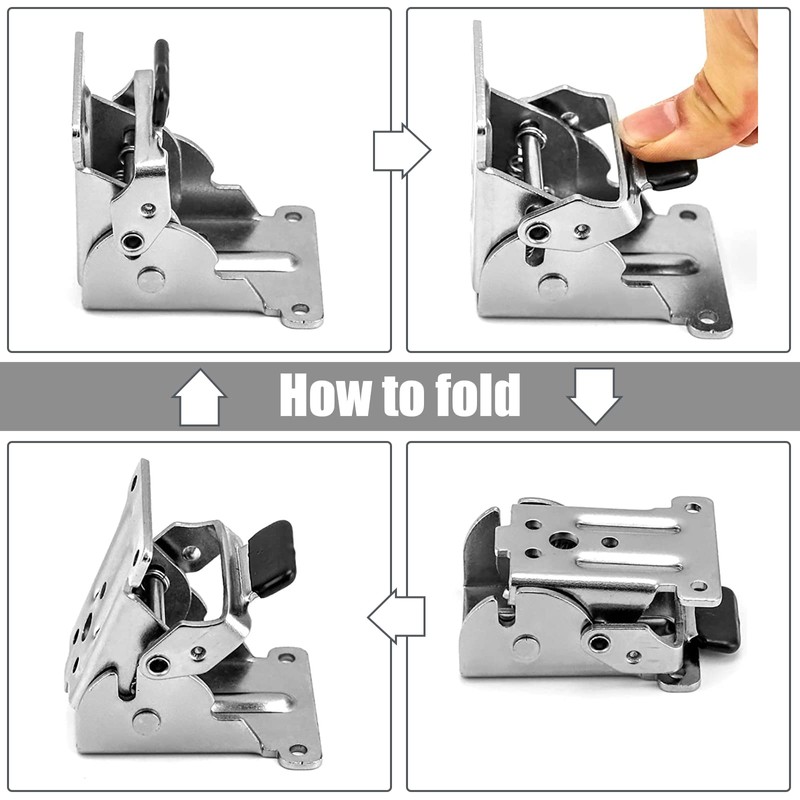 How to fold