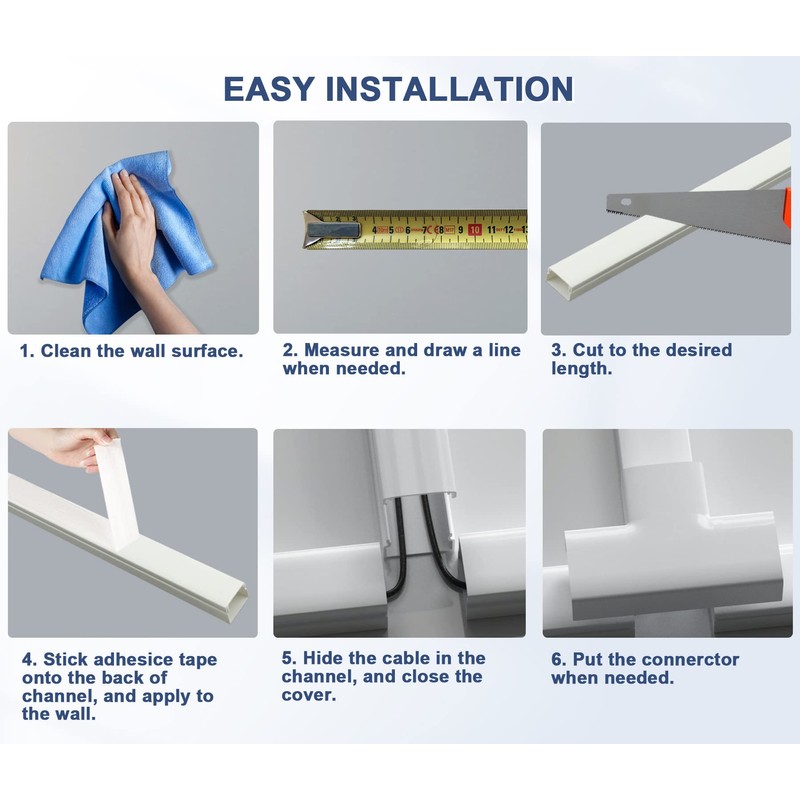 EASY INSTALLATION

4 5 6 7 8 9 10 11 12 13

1. Clean the wall surface.

2. Measure and draw a line when needed.

3. Cut to the desired length.

4. Stick adhesice tape onto the back of channel, and apply to the wall.

5. Hide the cable in the channel, and close the cover.

6. Put the connerctor when needed.