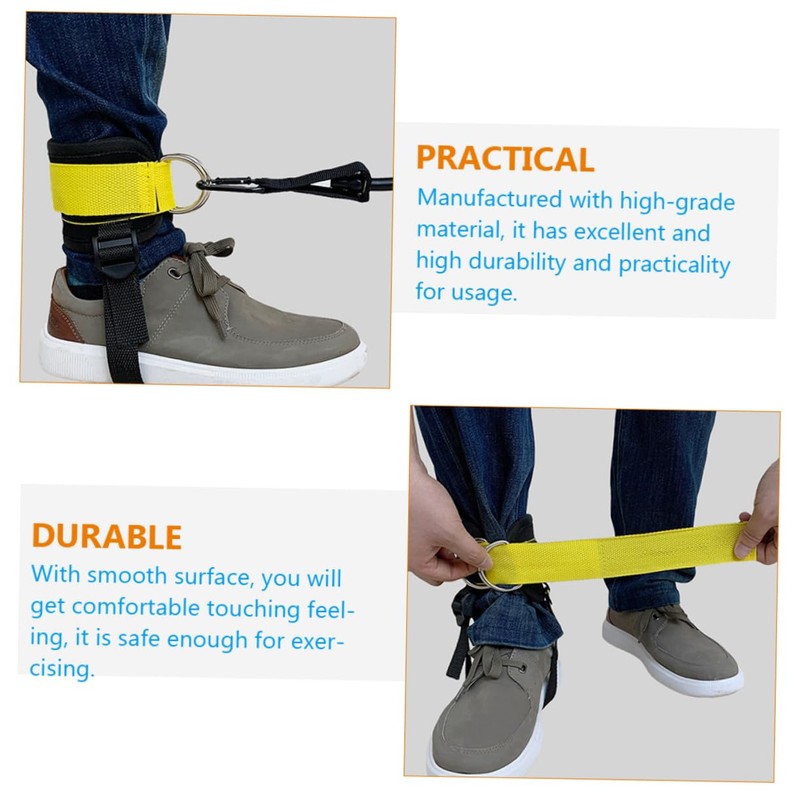 PRACTICAL

Manufactured with high-grade material, it has excellent and high durability and practicality for usage.

DURABLE

With smooth surface, you will get comfortable touching feeling, it is safe enough for exercising.