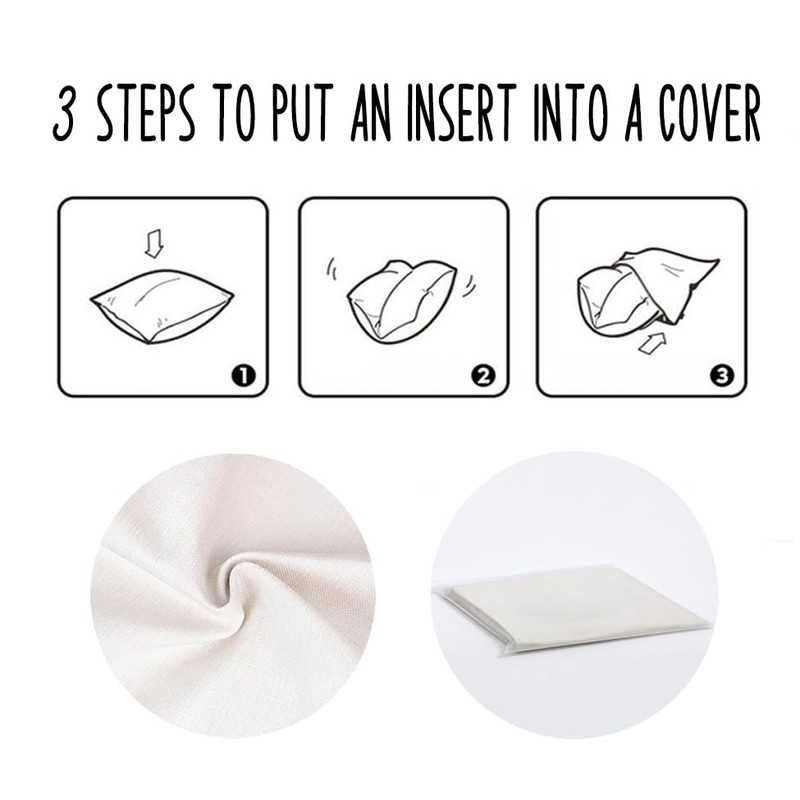 3 STEPS TO PUT AN INSERT INTO A COVER

1

2

3