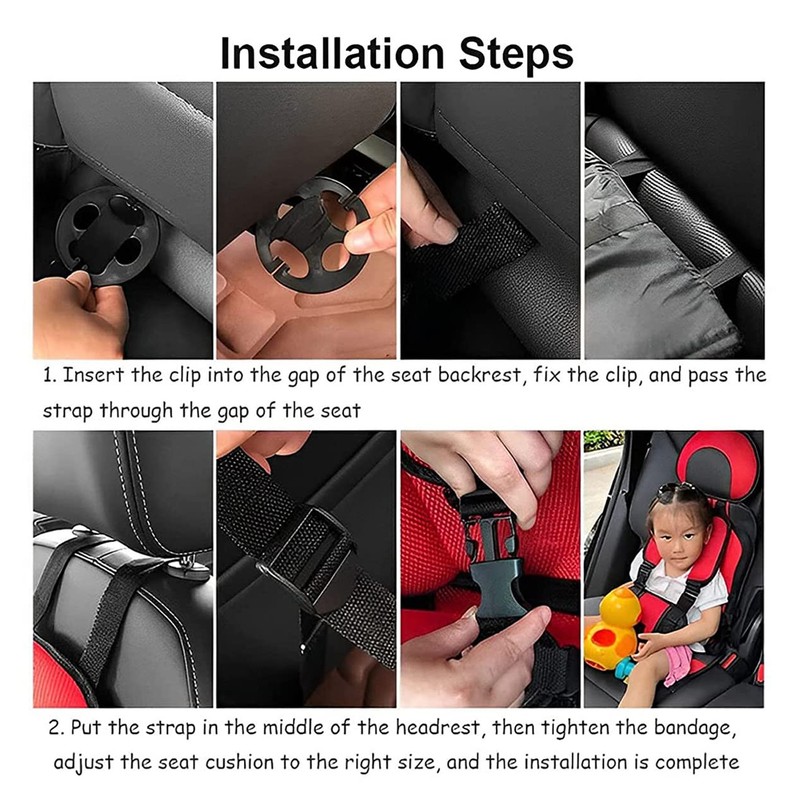 Installation Steps

1. Insert the clip into the gap of the seat backrest, fix the clip, and pass the strap through the gap of the seat

2. Put the strap in the middle of the headrest, then tighten the bandage, adjust the seat cushion to the right size, and the installation is complete