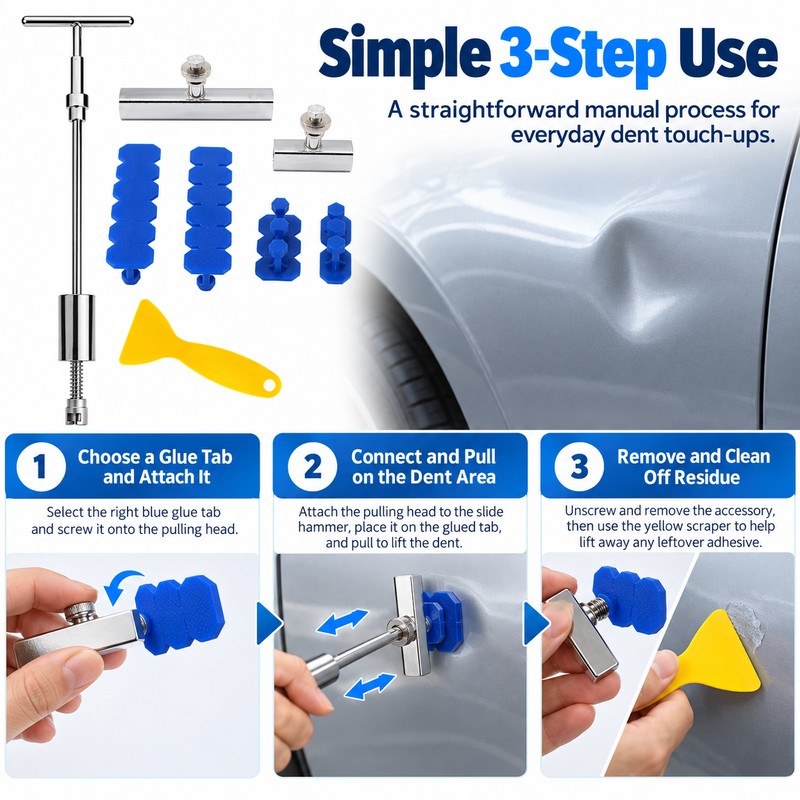 Simple 3-Step Use

A straightforward manual process for everyday dent touch-ups.

1 Choose a Glue Tab and Attach It

Select the right blue glue tab and screw it onto the pulling head.

2 Connect and Pull on the Dent Area

Attach the pulling head to the slide hammer, place it on the glued tab, and pull to lift the dent.

3 Remove and Clean Off Residue

Unscrew and remove the accessory, then use the yellow scraper to help lift away any leftover adhesive.