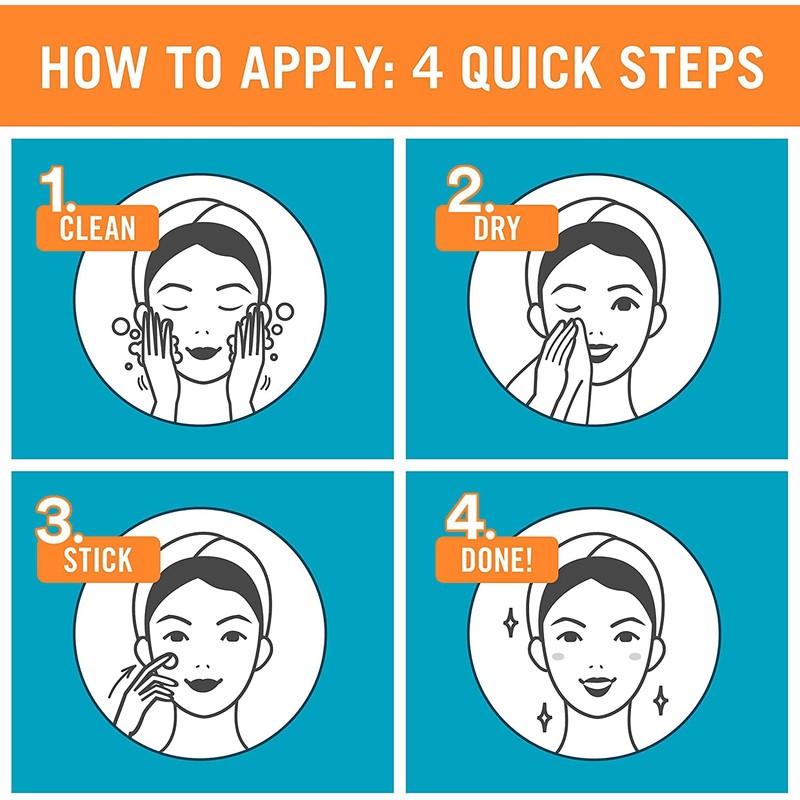 HOW TO APPLY: 4 QUICK STEPS

1. CLEAN

2. DRY

3. STICK

4. DONE!